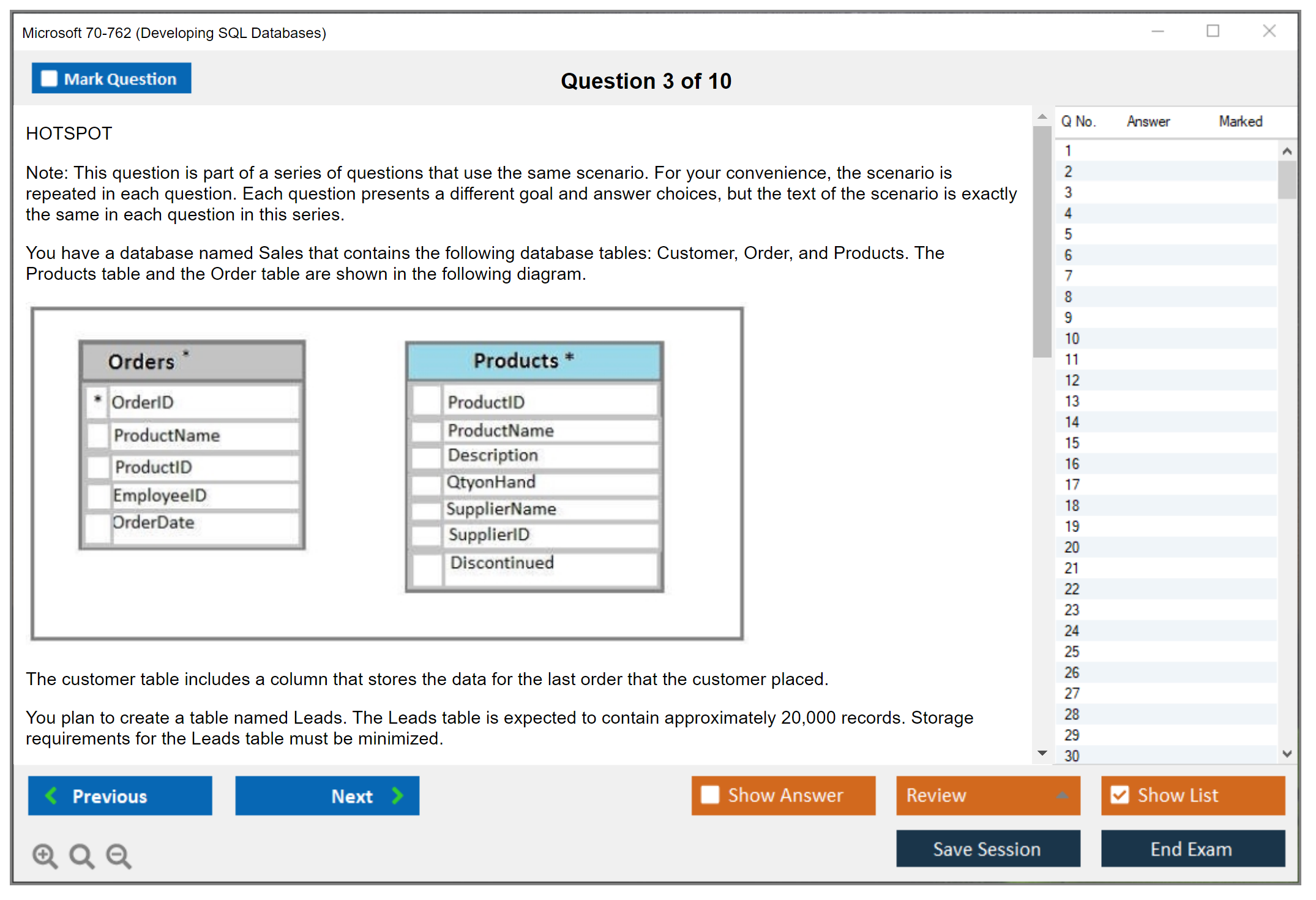 Microsoft 70-762 (Developing SQL Databases)

Mark Question

Question 3 of 10

HOTSPOT

Note: This question is part of a series of questions that use the same scenario. For your convenience, the scenario is repeated in each question. Each question presents a different goal and answer choices, but the text of the scenario is exactly the same in each question in this series.

You have a database named Sales that contains the following database tables: Customer, Order, and Products. The Products table and the Order table are shown in the following diagram.

Orders *
* OrderID
ProductName
ProductID
EmployeeID
OrderDate

Products *
ProductID
ProductName
Description
QtyonHand
SupplierName
SupplierID
Discontinued

The customer table includes a column that stores the data for the last order that the customer placed.

You plan to create a table named Leads. The Leads table is expected to contain approximately 20,000 records. Storage requirements for the Leads table must be minimized.

| Q No. | Answer | Marked |
|---|---|---|
| 1 | | |
| 2 | | |
| 3 | | |
| 4 | | |
| 5 | | |
| 6 | | |
| 7 | | |
| 8 | | |
| 9 | | |
| 10 | | |
| 11 | | |
| 12 | | |
| 13 | | |
| 14 | | |
| 15 | | |
| 16 | | |
| 17 | | |
| 18 | | |
| 19 | | |
| 20 | | |
| 21 | | |
| 22 | | |
| 23 | | |
| 24 | | |
| 25 | | |
| 26 | | |
| 27 | | |
| 28 | | |
| 29 | | |
| 30 | | |

Previous
Next
Show Answer
Review
Show List
Save Session
End Exam