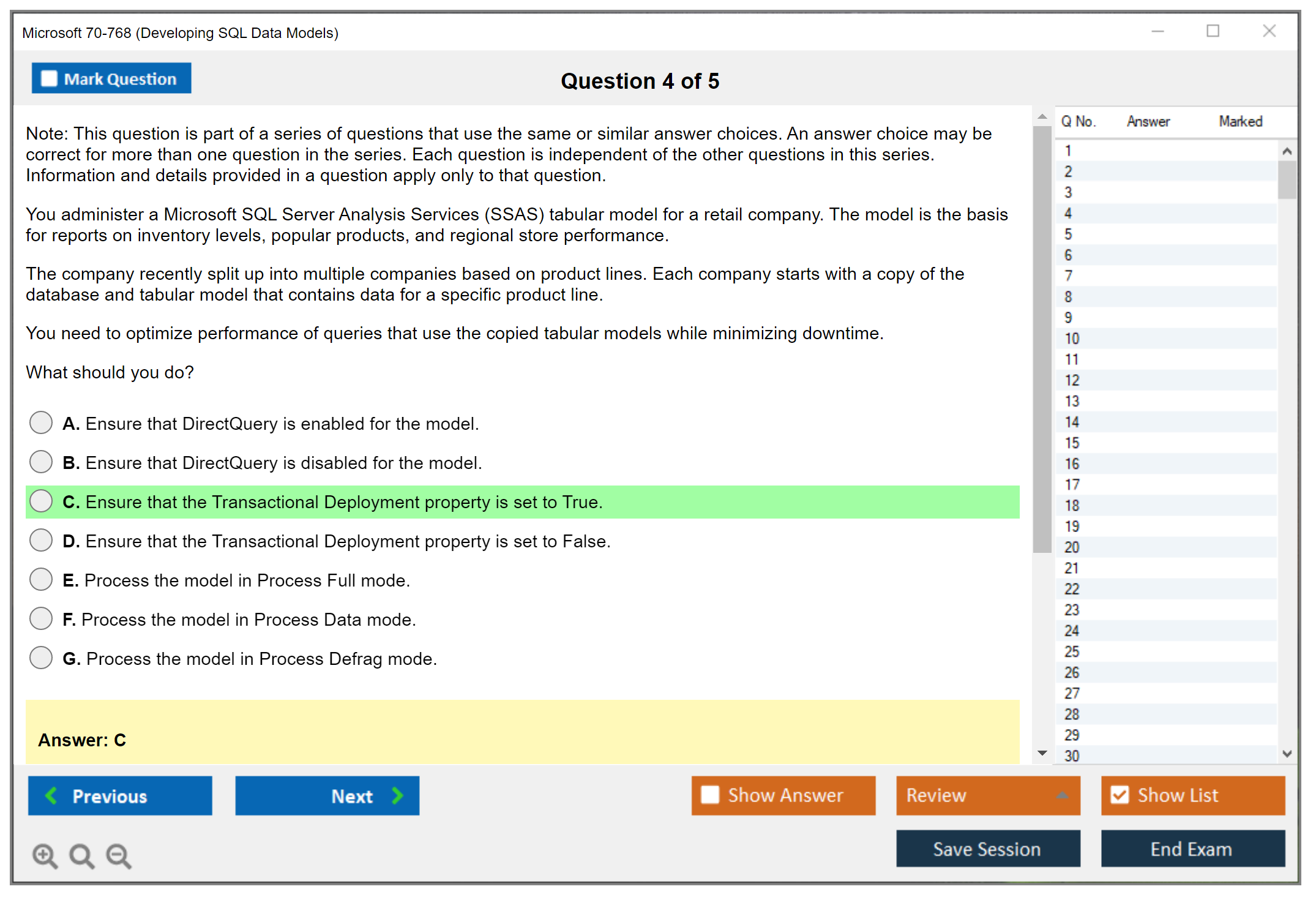 Microsoft 70-768 (Developing SQL Data Models)

Mark Question

Question 4 of 5

Note: This question is part of a series of questions that use the same or similar answer choices. An answer choice may be correct for more than one question in the series. Each question is independent of the other questions in this series. Information and details provided in a question apply only to that question.

You administer a Microsoft SQL Server Analysis Services (SSAS) tabular model for a retail company. The model is the basis for reports on inventory levels, popular products, and regional store performance.

The company recently split up into multiple companies based on product lines. Each company starts with a copy of the database and tabular model that contains data for a specific product line.

You need to optimize performance of queries that use the copied tabular models while minimizing downtime.

What should you do?

A. Ensure that DirectQuery is enabled for the model.

B. Ensure that DirectQuery is disabled for the model.

C. Ensure that the Transactional Deployment property is set to True.

D. Ensure that the Transactional Deployment property is set to False.

E. Process the model in Process Full mode.

F. Process the model in Process Data mode.

G. Process the model in Process Defrag mode.

Answer: C

| Q No. | Answer | Marked |
|---|---|---|
| 1 | | |
| 2 | | |
| 3 | | |
| 4 | | |
| 5 | | |
| 6 | | |
| 7 | | |
| 8 | | |
| 9 | | |
| 10 | | |
| 11 | | |
| 12 | | |
| 13 | | |
| 14 | | |
| 15 | | |
| 16 | | |
| 17 | | |
| 18 | | |
| 19 | | |
| 20 | | |
| 21 | | |
| 22 | | |
| 23 | | |
| 24 | | |
| 25 | | |
| 26 | | |
| 27 | | |
| 28 | | |
| 29 | | |
| 30 | | |

Previous

Next

Show Answer

Review

Show List

Save Session

End Exam