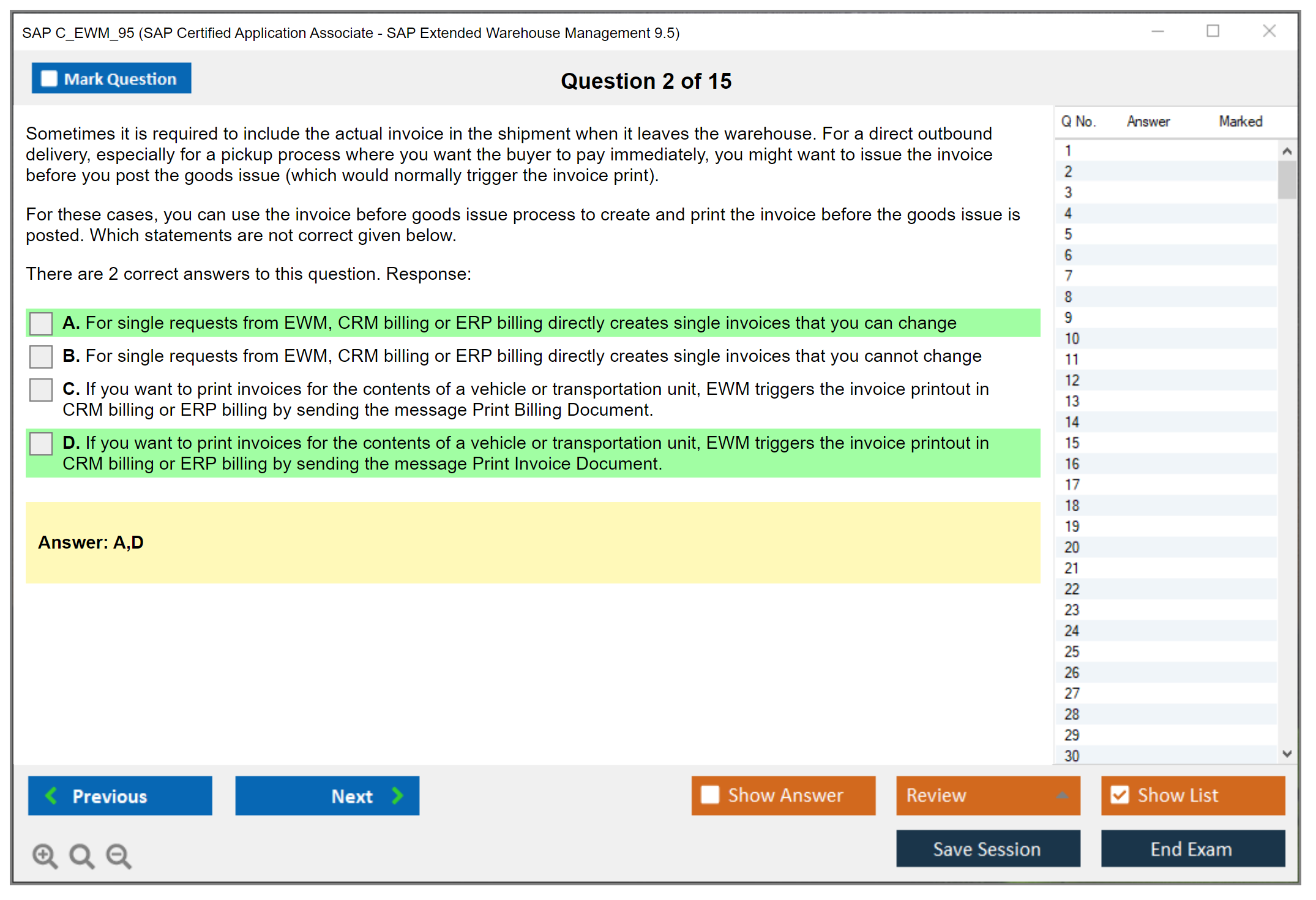 SAP C_EWM_95 (SAP Certified Application Associate - SAP Extended Warehouse Management 9.5)

Mark Question

Question 2 of 15

Sometimes it is required to include the actual invoice in the shipment when it leaves the warehouse. For a direct outbound delivery, especially for a pickup process where you want the buyer to pay immediately, you might want to issue the invoice before you post the goods issue (which would normally trigger the invoice print).

For these cases, you can use the invoice before goods issue process to create and print the invoice before the goods issue is posted. Which statements are not correct given below.

There are 2 correct answers to this question. Response:

A. For single requests from EWM, CRM billing or ERP billing directly creates single invoices that you can change

B. For single requests from EWM, CRM billing or ERP billing directly creates single invoices that you cannot change

C. If you want to print invoices for the contents of a vehicle or transportation unit, EWM triggers the invoice printout in CRM billing or ERP billing by sending the message Print Billing Document.

D. If you want to print invoices for the contents of a vehicle or transportation unit, EWM triggers the invoice printout in CRM billing or ERP billing by sending the message Print Invoice Document.

Answer: A,D

| Q No. | Answer | Marked |
|---|---|---|
| 1 | | |
| 2 | | |
| 3 | | |
| 4 | | |
| 5 | | |
| 6 | | |
| 7 | | |
| 8 | | |
| 9 | | |
| 10 | | |
| 11 | | |
| 12 | | |
| 13 | | |
| 14 | | |
| 15 | | |
| 16 | | |
| 17 | | |
| 18 | | |
| 19 | | |
| 20 | | |
| 21 | | |
| 22 | | |
| 23 | | |
| 24 | | |
| 25 | | |
| 26 | | |
| 27 | | |
| 28 | | |
| 29 | | |
| 30 | | |

Previous
Next
Show Answer
Review
Show List
Save Session
End Exam