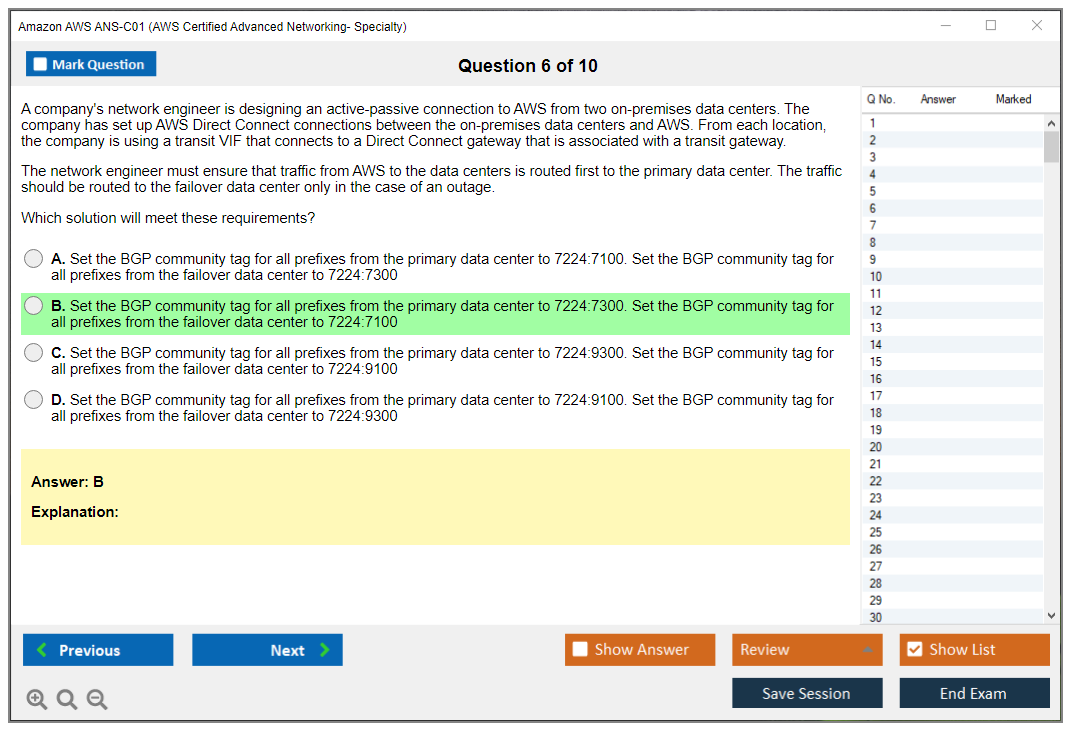 Amazon AWS ANS-C01 (AWS Certified Advanced Networking- Specialty)

Mark Question

Question 6 of 10

A company's network engineer is designing an active-passive connection to AWS from two on-premises data centers. The company has set up AWS Direct Connect connections between the on-premises data centers and AWS. From each location, the company is using a transit VIF that connects to a Direct Connect gateway that is associated with a transit gateway.

The network engineer must ensure that traffic from AWS to the data centers is routed first to the primary data center. The traffic should be routed to the failover data center only in the case of an outage.

Which solution will meet these requirements?

A. Set the BGP community tag for all prefixes from the primary data center to 7224:7100. Set the BGP community tag for all prefixes from the failover data center to 7224:7300

B. Set the BGP community tag for all prefixes from the primary data center to 7224:7300. Set the BGP community tag for all prefixes from the failover data center to 7224:7100

C. Set the BGP community tag for all prefixes from the primary data center to 7224:9300. Set the BGP community tag for all prefixes from the failover data center to 7224:9100

D. Set the BGP community tag for all prefixes from the primary data center to 7224:9100. Set the BGP community tag for all prefixes from the failover data center to 7224:9300

Answer: B

Explanation:

| Q No. | Answer | Marked |
|---|---|---|
| 1 | | |
| 2 | | |
| 3 | | |
| 4 | | |
| 5 | | |
| 6 | | |
| 7 | | |
| 8 | | |
| 9 | | |
| 10 | | |
| 11 | | |
| 12 | | |
| 13 | | |
| 14 | | |
| 15 | | |
| 16 | | |
| 17 | | |
| 18 | | |
| 19 | | |
| 20 | | |
| 21 | | |
| 22 | | |
| 23 | | |
| 24 | | |
| 25 | | |
| 26 | | |
| 27 | | |
| 28 | | |
| 29 | | |
| 30 | | |

Previous

Next

Show Answer

Review

Show List

Save Session

End Exam