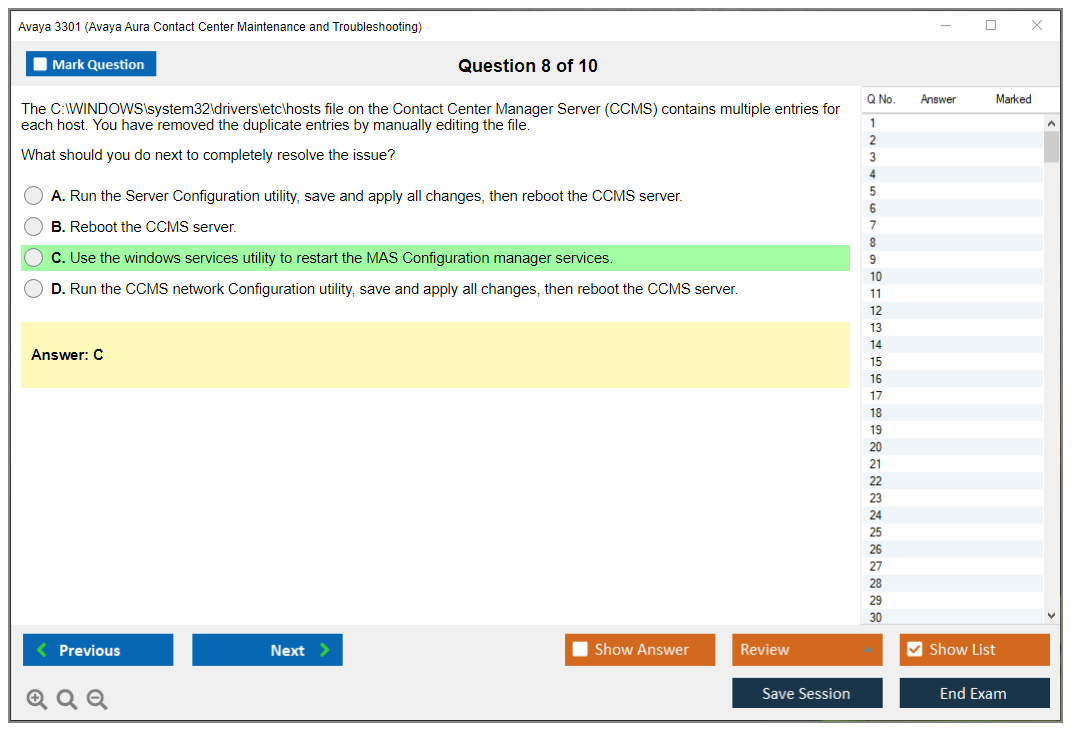 Avaya 3301 (Avaya Aura Contact Center Maintenance and Troubleshooting)

Mark Question

Question 8 of 10

The C:\WINDOWS\system32\drivers\etc\hosts file on the Contact Center Manager Server (CCMS) contains multiple entries for each host. You have removed the duplicate entries by manually editing the file.

What should you do next to completely resolve the issue?

A. Run the Server Configuration utility, save and apply all changes, then reboot the CCMS server.

B. Reboot the CCMS server.

C. Use the windows services utility to restart the MAS Configuration manager services.

D. Run the CCMS network Configuration utility, save and apply all changes, then reboot the CCMS server.

Answer: C

| Q No. | Answer | Marked |
|---|---|---|
| 1 | | |
| 2 | | |
| 3 | | |
| 4 | | |
| 5 | | |
| 6 | | |
| 7 | | |
| 8 | | |
| 9 | | |
| 10 | | |
| 11 | | |
| 12 | | |
| 13 | | |
| 14 | | |
| 15 | | |
| 16 | | |
| 17 | | |
| 18 | | |
| 19 | | |
| 20 | | |
| 21 | | |
| 22 | | |
| 23 | | |
| 24 | | |
| 25 | | |
| 26 | | |
| 27 | | |
| 28 | | |
| 29 | | |
| 30 | | |

Previous

Next

Show Answer

Review

Show List

Save Session

End Exam