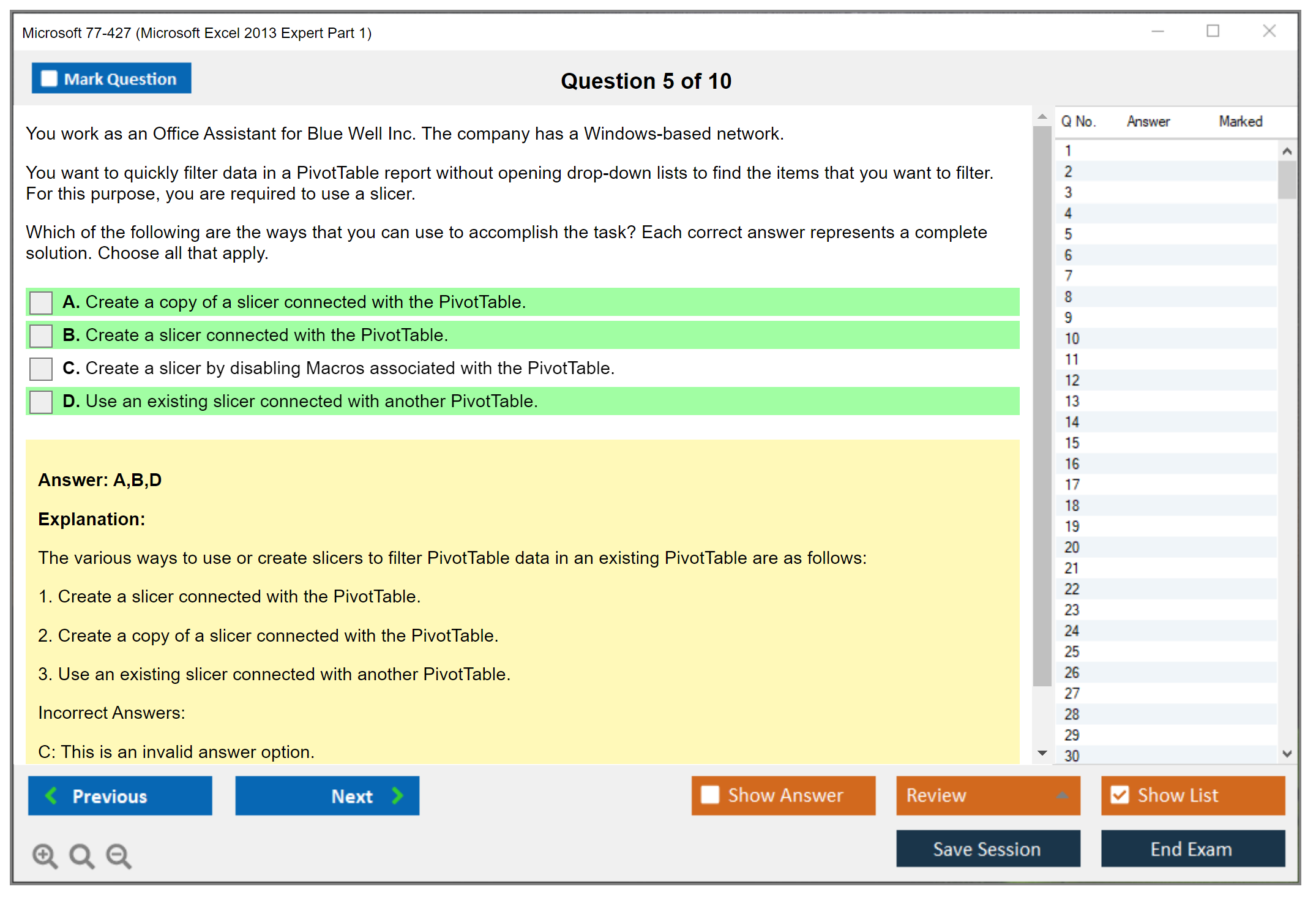 Microsoft 77-427 (Microsoft Excel 2013 Expert Part 1)

Mark Question

Question 5 of 10

You work as an Office Assistant for Blue Well Inc. The company has a Windows-based network.

You want to quickly filter data in a PivotTable report without opening drop-down lists to find the items that you want to filter. For this purpose, you are required to use a slicer.

Which of the following are the ways that you can use to accomplish the task? Each correct answer represents a complete solution. Choose all that apply.

A. Create a copy of a slicer connected with the PivotTable.

B. Create a slicer connected with the PivotTable.

C. Create a slicer by disabling Macros associated with the PivotTable.

D. Use an existing slicer connected with another PivotTable.

Answer: A,B,D

Explanation:

The various ways to use or create slicers to filter PivotTable data in an existing PivotTable are as follows:

1. Create a slicer connected with the PivotTable.

2. Create a copy of a slicer connected with the PivotTable.

3. Use an existing slicer connected with another PivotTable.

Incorrect Answers:

C: This is an invalid answer option.

| Q No. | Answer | Marked |
|---|---|---|
| 1 | | |
| 2 | | |
| 3 | | |
| 4 | | |
| 5 | | |
| 6 | | |
| 7 | | |
| 8 | | |
| 9 | | |
| 10 | | |
| 11 | | |
| 12 | | |
| 13 | | |
| 14 | | |
| 15 | | |
| 16 | | |
| 17 | | |
| 18 | | |
| 19 | | |
| 20 | | |
| 21 | | |
| 22 | | |
| 23 | | |
| 24 | | |
| 25 | | |
| 26 | | |
| 27 | | |
| 28 | | |
| 29 | | |
| 30 | | |

Previous
Next
Show Answer
Review
Show List
Save Session
End Exam