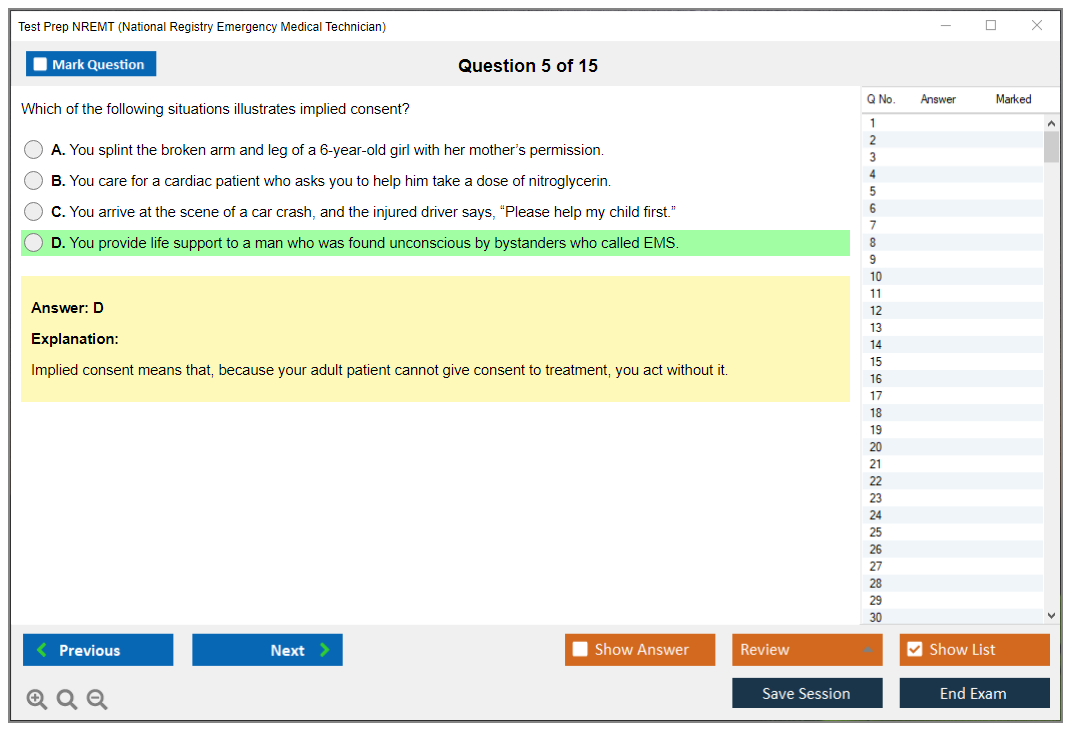 Test Prep NREMT (National Registry Emergency Medical Technician)

Mark Question

Question 5 of 15

Which of the following situations illustrates implied consent?

A. You splint the broken arm and leg of a 6-year-old girl with her mother's permission.

B. You care for a cardiac patient who asks you to help him take a dose of nitroglycerin.

C. You arrive at the scene of a car crash, and the injured driver says, "Please help my child first."

D. You provide life support to a man who was found unconscious by bystanders who called EMS.

Answer: D

Explanation:

Implied consent means that, because your adult patient cannot give consent to treatment, you act without it.

| Q No. | Answer | Marked |
|---|---|---|
| 1 | | |
| 2 | | |
| 3 | | |
| 4 | | |
| 5 | | |
| 6 | | |
| 7 | | |
| 8 | | |
| 9 | | |
| 10 | | |
| 11 | | |
| 12 | | |
| 13 | | |
| 14 | | |
| 15 | | |
| 16 | | |
| 17 | | |
| 18 | | |
| 19 | | |
| 20 | | |
| 21 | | |
| 22 | | |
| 23 | | |
| 24 | | |
| 25 | | |
| 26 | | |
| 27 | | |
| 28 | | |
| 29 | | |
| 30 | | |

Previous

Next

Show Answer

Review

Show List

Save Session

End Exam