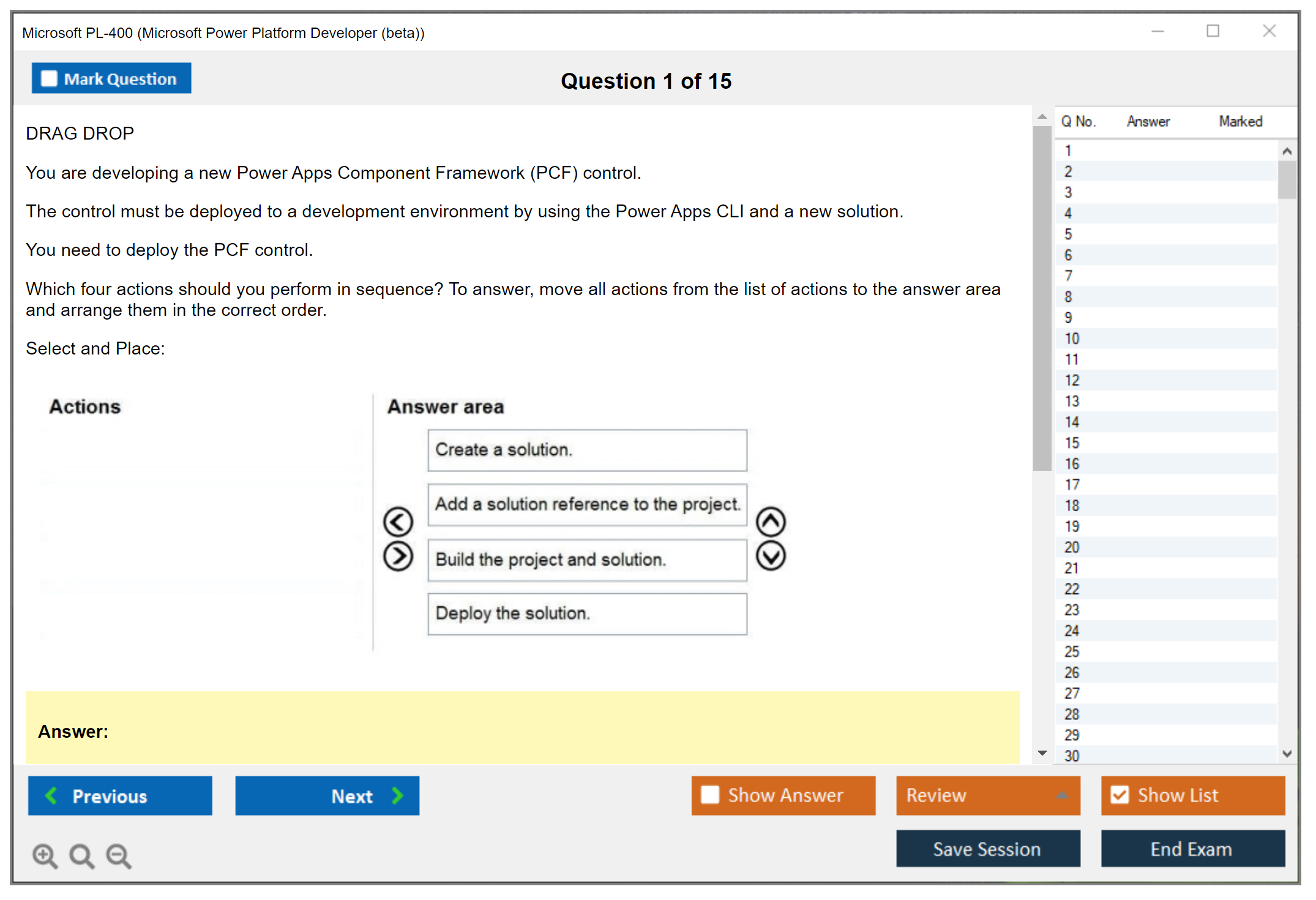 Microsoft PL-400 (Microsoft Power Platform Developer (beta))

Mark Question

Question 1 of 15

DRAG DROP

You are developing a new Power Apps Component Framework (PCF) control.

The control must be deployed to a development environment by using the Power Apps CLI and a new solution.

You need to deploy the PCF control.

Which four actions should you perform in sequence? To answer, move all actions from the list of actions to the answer area and arrange them in the correct order.

Select and Place:

Actions

Answer area

Create a solution.

Add a solution reference to the project.

Build the project and solution.

Deploy the solution.

Answer:

| Q No. | Answer | Marked |
|---|---|---|
| 1 | | |
| 2 | | |
| 3 | | |
| 4 | | |
| 5 | | |
| 6 | | |
| 7 | | |
| 8 | | |
| 9 | | |
| 10 | | |
| 11 | | |
| 12 | | |
| 13 | | |
| 14 | | |
| 15 | | |
| 16 | | |
| 17 | | |
| 18 | | |
| 19 | | |
| 20 | | |
| 21 | | |
| 22 | | |
| 23 | | |
| 24 | | |
| 25 | | |
| 26 | | |
| 27 | | |
| 28 | | |
| 29 | | |
| 30 | | |

Previous

Next

Show Answer

Review

Show List

Save Session

End Exam