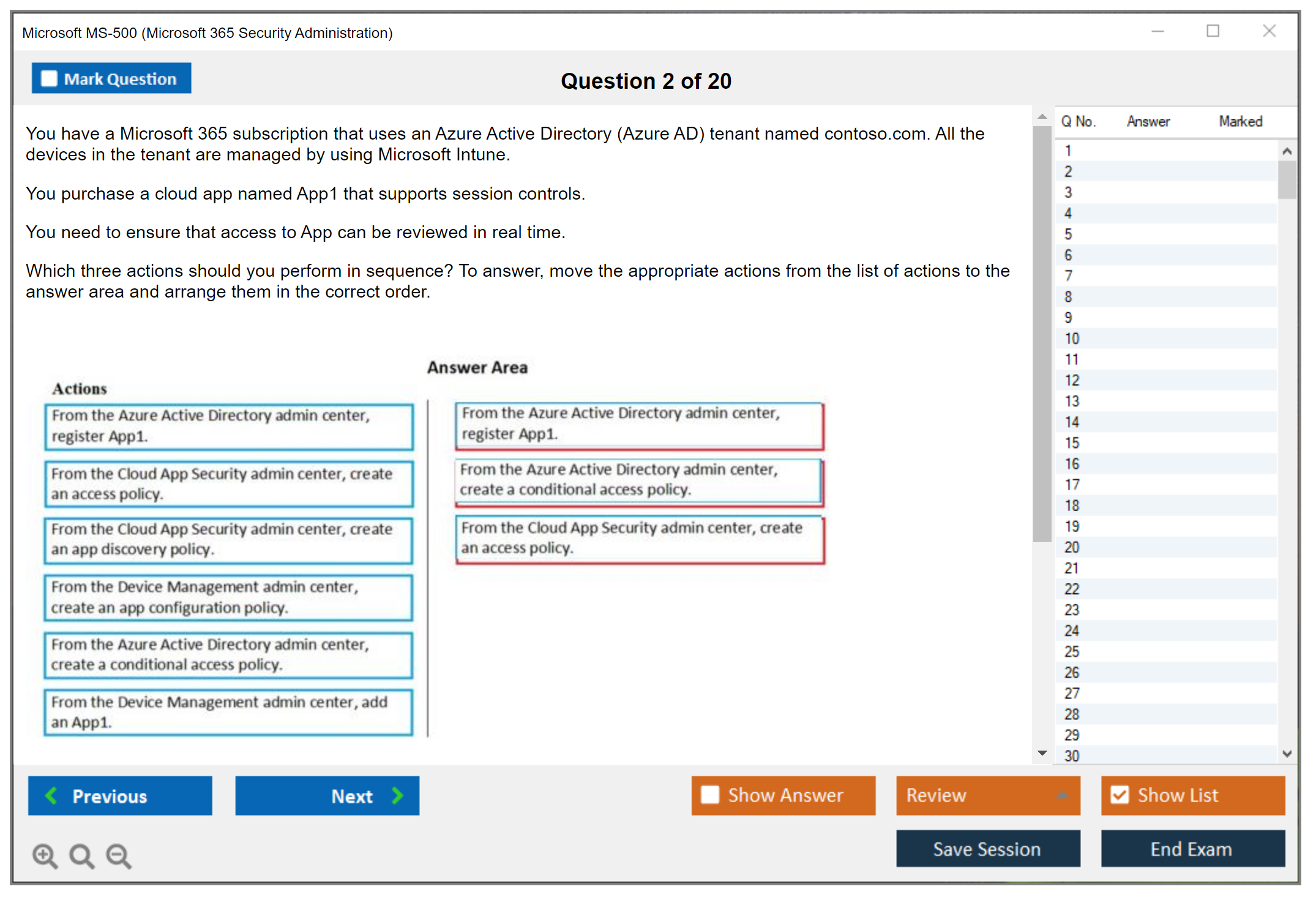 Microsoft MS-500 (Microsoft 365 Security Administration)

Mark Question

Question 2 of 20

You have a Microsoft 365 subscription that uses an Azure Active Directory (Azure AD) tenant named contoso.com. All the devices in the tenant are managed by using Microsoft Intune.

You purchase a cloud app named App1 that supports session controls.

You need to ensure that access to App can be reviewed in real time.

Which three actions should you perform in sequence? To answer, move the appropriate actions from the list of actions to the answer area and arrange them in the correct order.

Actions

From the Azure Active Directory admin center, register App1.

From the Cloud App Security admin center, create an access policy.

From the Cloud App Security admin center, create an app discovery policy.

From the Device Management admin center, create an app configuration policy.

From the Azure Active Directory admin center, create a conditional access policy.

From the Device Management admin center, add an App1.

Answer Area

From the Azure Active Directory admin center, register App1.

From the Azure Active Directory admin center, create a conditional access policy.

From the Cloud App Security admin center, create an access policy.

| Q No. | Answer | Marked |
|---|---|---|
| 1 | | |
| 2 | | |
| 3 | | |
| 4 | | |
| 5 | | |
| 6 | | |
| 7 | | |
| 8 | | |
| 9 | | |
| 10 | | |
| 11 | | |
| 12 | | |
| 13 | | |
| 14 | | |
| 15 | | |
| 16 | | |
| 17 | | |
| 18 | | |
| 19 | | |
| 20 | | |
| 21 | | |
| 22 | | |
| 23 | | |
| 24 | | |
| 25 | | |
| 26 | | |
| 27 | | |
| 28 | | |
| 29 | | |
| 30 | | |

Previous

Next

Show Answer

Review

Show List

Save Session

End Exam