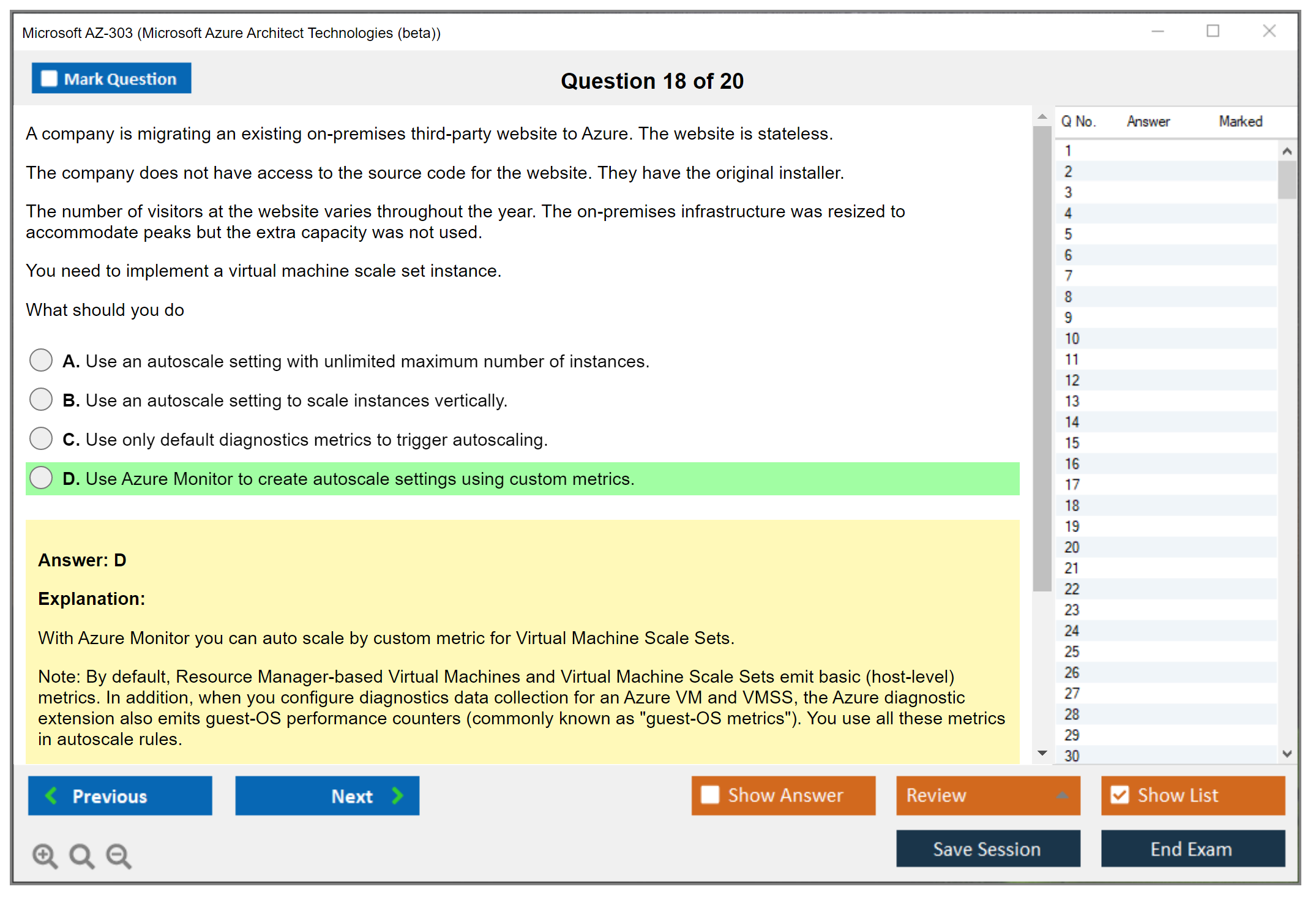 Microsoft AZ-303 (Microsoft Azure Architect Technologies (beta))

Mark Question

Question 18 of 20

A company is migrating an existing on-premises third-party website to Azure. The website is stateless.

The company does not have access to the source code for the website. They have the original installer.

The number of visitors at the website varies throughout the year. The on-premises infrastructure was resized to accommodate peaks but the extra capacity was not used.

You need to implement a virtual machine scale set instance.

What should you do

A. Use an autoscale setting with unlimited maximum number of instances.

B. Use an autoscale setting to scale instances vertically.

C. Use only default diagnostics metrics to trigger autoscaling.

D. Use Azure Monitor to create autoscale settings using custom metrics.

Answer: D

Explanation:

With Azure Monitor you can auto scale by custom metric for Virtual Machine Scale Sets.

Note: By default, Resource Manager-based Virtual Machines and Virtual Machine Scale Sets emit basic (host-level) metrics. In addition, when you configure diagnostics data collection for an Azure VM and VMSS, the Azure diagnostic extension also emits guest-OS performance counters (commonly known as "guest-OS metrics"). You use all these metrics in autoscale rules.

| Q No. | Answer | Marked |
|---|---|---|
| 1 | | |
| 2 | | |
| 3 | | |
| 4 | | |
| 5 | | |
| 6 | | |
| 7 | | |
| 8 | | |
| 9 | | |
| 10 | | |
| 11 | | |
| 12 | | |
| 13 | | |
| 14 | | |
| 15 | | |
| 16 | | |
| 17 | | |
| 18 | | |
| 19 | | |
| 20 | | |
| 21 | | |
| 22 | | |
| 23 | | |
| 24 | | |
| 25 | | |
| 26 | | |
| 27 | | |
| 28 | | |
| 29 | | |
| 30 | | |

Previous

Next

Show Answer

Review

Show List

Save Session

End Exam