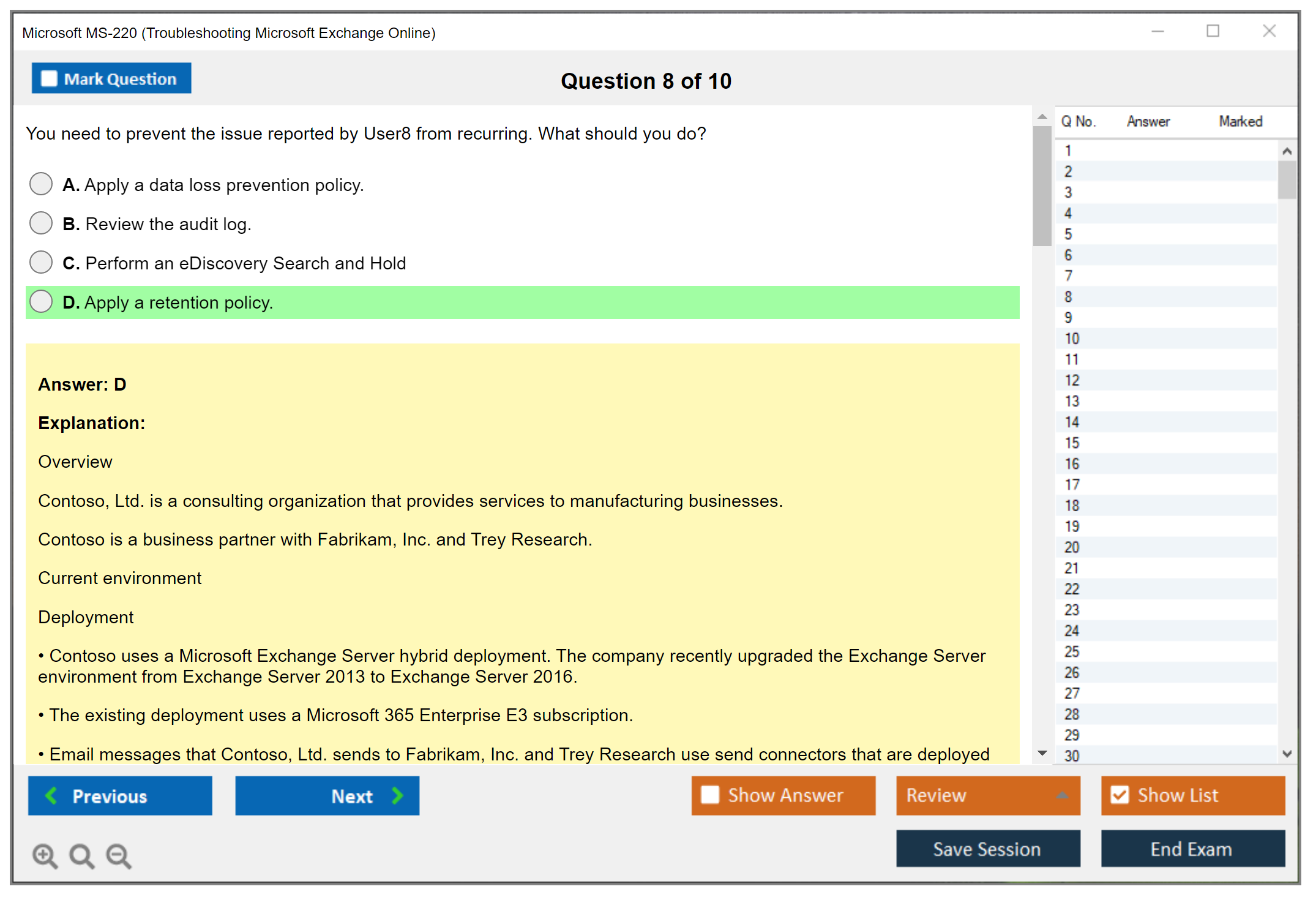 Microsoft MS-220 (Troubleshooting Microsoft Exchange Online)

Mark Question

Question 8 of 10

You need to prevent the issue reported by User8 from recurring. What should you do?

A. Apply a data loss prevention policy.

B. Review the audit log.

C. Perform an eDiscovery Search and Hold

D. Apply a retention policy.

Answer: D

Explanation:

Overview

Contoso, Ltd. is a consulting organization that provides services to manufacturing businesses.

Contoso is a business partner with Fabrikam, Inc. and Trey Research.

Current environment

Deployment

• Contoso uses a Microsoft Exchange Server hybrid deployment. The company recently upgraded the Exchange Server environment from Exchange Server 2013 to Exchange Server 2016.

• The existing deployment uses a Microsoft 365 Enterprise E3 subscription.

• Email messages that Contoso, Ltd. sends to Fabrikam, Inc. and Trey Research use send connectors that are deployed

| Q No. | Answer | Marked |
|---|---|---|
| 1 | | |
| 2 | | |
| 3 | | |
| 4 | | |
| 5 | | |
| 6 | | |
| 7 | | |
| 8 | | |
| 9 | | |
| 10 | | |
| 11 | | |
| 12 | | |
| 13 | | |
| 14 | | |
| 15 | | |
| 16 | | |
| 17 | | |
| 18 | | |
| 19 | | |
| 20 | | |
| 21 | | |
| 22 | | |
| 23 | | |
| 24 | | |
| 25 | | |
| 26 | | |
| 27 | | |
| 28 | | |
| 29 | | |
| 30 | | |

Previous

Next

Show Answer

Review

Show List

Save Session

End Exam