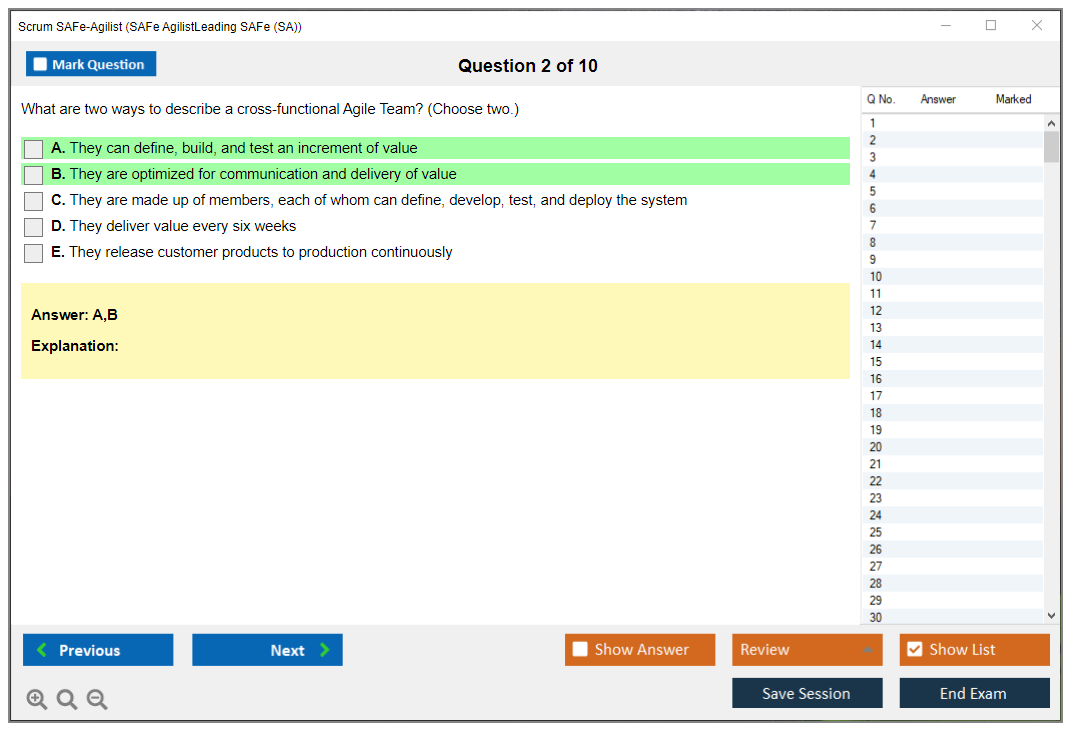 Scrum SAFe-Agilist (SAFe AgilistLeading SAFe (SA))

Mark Question

Question 2 of 10

What are two ways to describe a cross-functional Agile Team? (Choose two.)

A. They can define, build, and test an increment of value
B. They are optimized for communication and delivery of value
C. They are made up of members, each of whom can define, develop, test, and deploy the system
D. They deliver value every six weeks
E. They release customer products to production continuously

Answer: A,B
Explanation:

| Q No. | Answer | Marked |
|---|---|---|
| 1 | | |
| 2 | | |
| 3 | | |
| 4 | | |
| 5 | | |
| 6 | | |
| 7 | | |
| 8 | | |
| 9 | | |
| 10 | | |
| 11 | | |
| 12 | | |
| 13 | | |
| 14 | | |
| 15 | | |
| 16 | | |
| 17 | | |
| 18 | | |
| 19 | | |
| 20 | | |
| 21 | | |
| 22 | | |
| 23 | | |
| 24 | | |
| 25 | | |
| 26 | | |
| 27 | | |
| 28 | | |
| 29 | | |
| 30 | | |

Previous
Next
Show Answer
Review
Show List
Save Session
End Exam