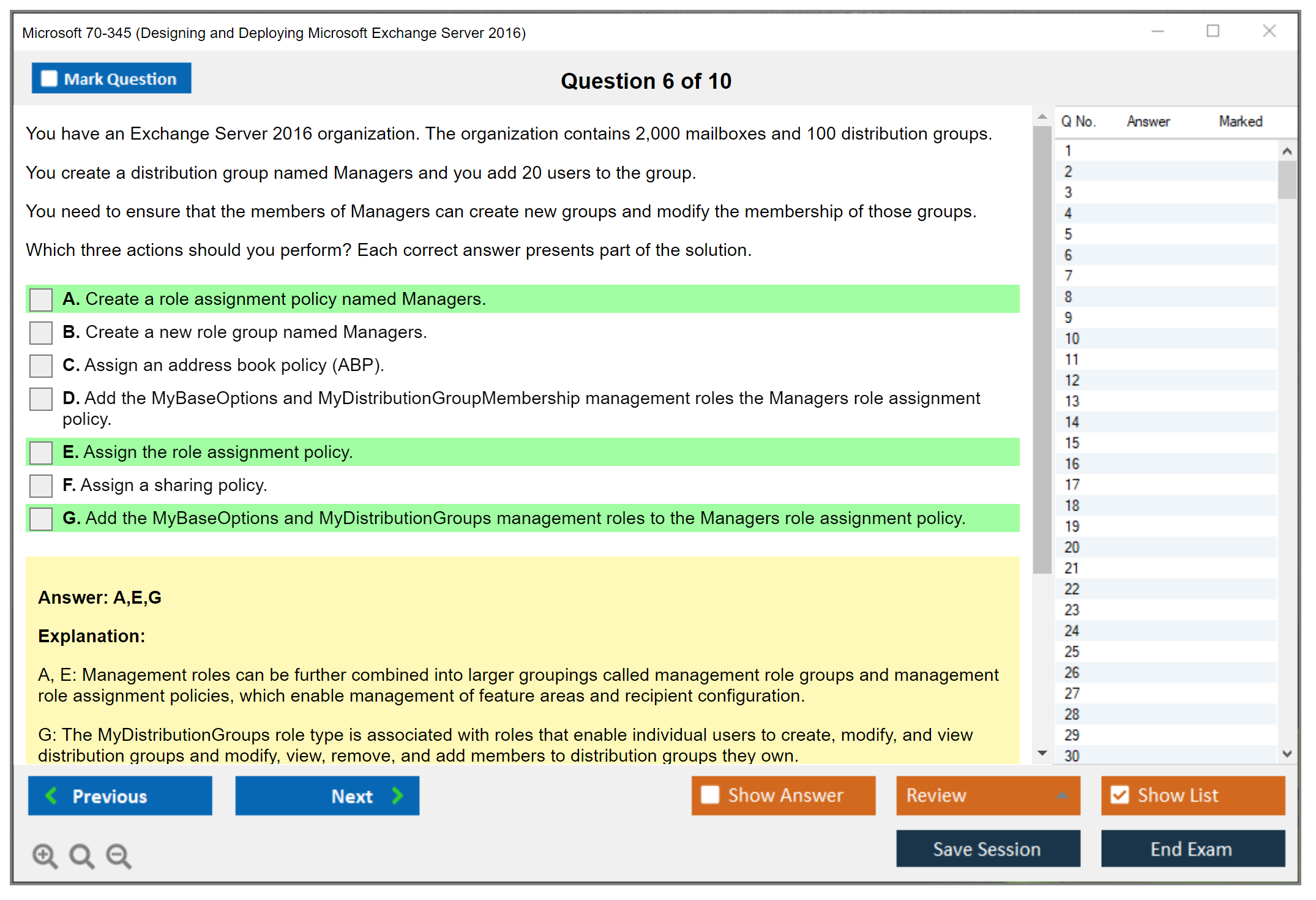 Microsoft 70-345 (Designing and Deploying Microsoft Exchange Server 2016)

Mark Question

Question 6 of 10

You have an Exchange Server 2016 organization. The organization contains 2,000 mailboxes and 100 distribution groups.

You create a distribution group named Managers and you add 20 users to the group.

You need to ensure that the members of Managers can create new groups and modify the membership of those groups.

Which three actions should you perform? Each correct answer presents part of the solution.

A. Create a role assignment policy named Managers.

B. Create a new role group named Managers.

C. Assign an address book policy (ABP).

D. Add the MyBaseOptions and MyDistributionGroupMembership management roles the Managers role assignment policy.

E. Assign the role assignment policy.

F. Assign a sharing policy.

G. Add the MyBaseOptions and MyDistributionGroups management roles to the Managers role assignment policy.

Answer: A,E,G

Explanation:

A, E: Management roles can be further combined into larger groupings called management role groups and management role assignment policies, which enable management of feature areas and recipient configuration.

G: The MyDistributionGroups role type is associated with roles that enable individual users to create, modify, and view distribution groups and modify, view, remove, and add members to distribution groups they own.

| Q No. | Answer | Marked |
|---|---|---|
| 1 | | |
| 2 | | |
| 3 | | |
| 4 | | |
| 5 | | |
| 6 | | |
| 7 | | |
| 8 | | |
| 9 | | |
| 10 | | |
| 11 | | |
| 12 | | |
| 13 | | |
| 14 | | |
| 15 | | |
| 16 | | |
| 17 | | |
| 18 | | |
| 19 | | |
| 20 | | |
| 21 | | |
| 22 | | |
| 23 | | |
| 24 | | |
| 25 | | |
| 26 | | |
| 27 | | |
| 28 | | |
| 29 | | |
| 30 | | |

Previous

Next

Show Answer

Review

Show List

Save Session

End Exam