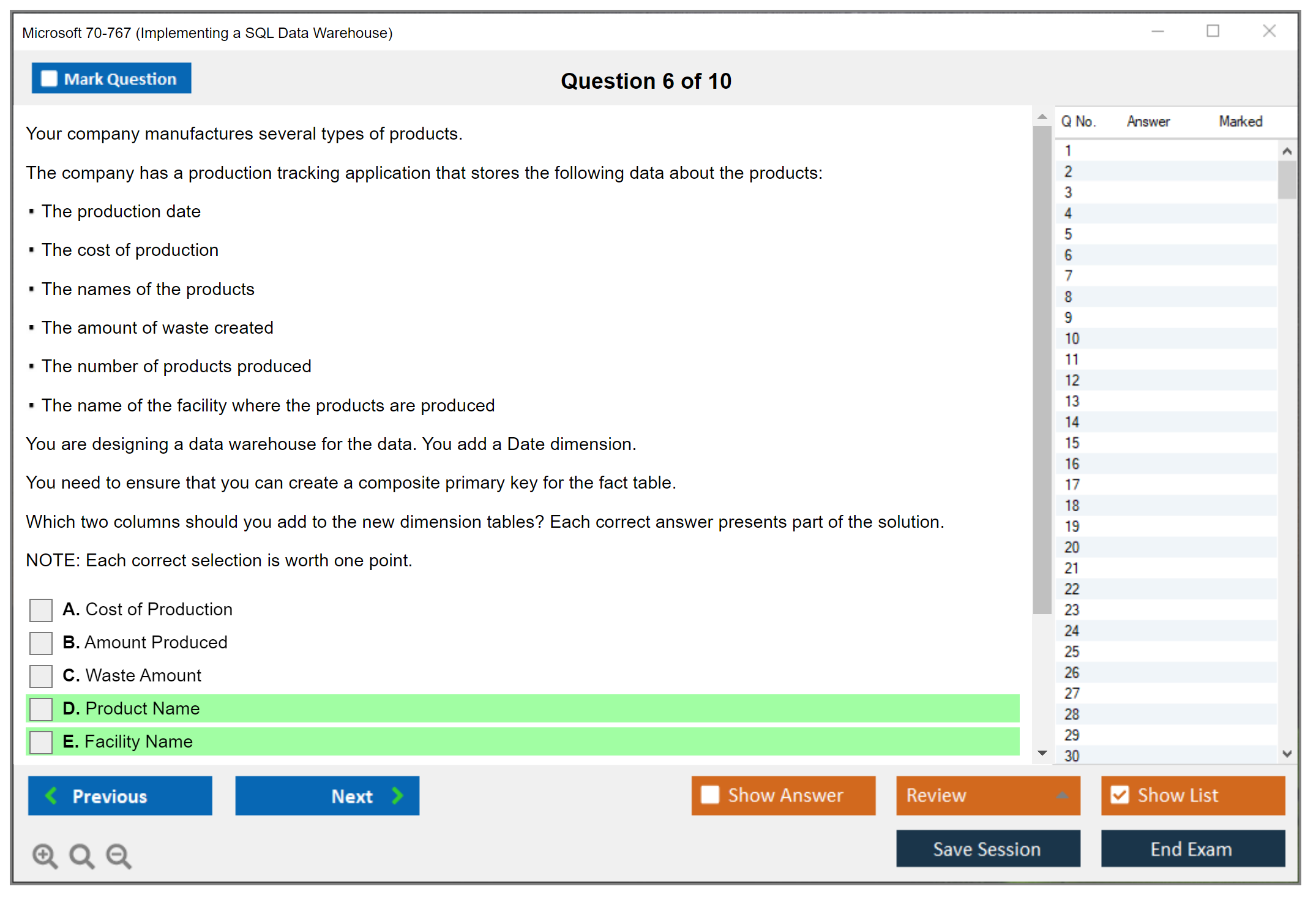 Microsoft 70-767 (Implementing a SQL Data Warehouse)

Mark Question

Question 6 of 10

Your company manufactures several types of products.

The company has a production tracking application that stores the following data about the products:

▪ The production date

▪ The cost of production

▪ The names of the products

▪ The amount of waste created

▪ The number of products produced

▪ The name of the facility where the products are produced

You are designing a data warehouse for the data. You add a Date dimension.

You need to ensure that you can create a composite primary key for the fact table.

Which two columns should you add to the new dimension tables? Each correct answer presents part of the solution.

NOTE: Each correct selection is worth one point.

A. Cost of Production

B. Amount Produced

C. Waste Amount

D. Product Name

E. Facility Name

| Q No. | Answer | Marked |
|---|---|---|
| 1 | | |
| 2 | | |
| 3 | | |
| 4 | | |
| 5 | | |
| 6 | | |
| 7 | | |
| 8 | | |
| 9 | | |
| 10 | | |
| 11 | | |
| 12 | | |
| 13 | | |
| 14 | | |
| 15 | | |
| 16 | | |
| 17 | | |
| 18 | | |
| 19 | | |
| 20 | | |
| 21 | | |
| 22 | | |
| 23 | | |
| 24 | | |
| 25 | | |
| 26 | | |
| 27 | | |
| 28 | | |
| 29 | | |
| 30 | | |

Previous

Next

Show Answer

Review

Show List

Save Session

End Exam