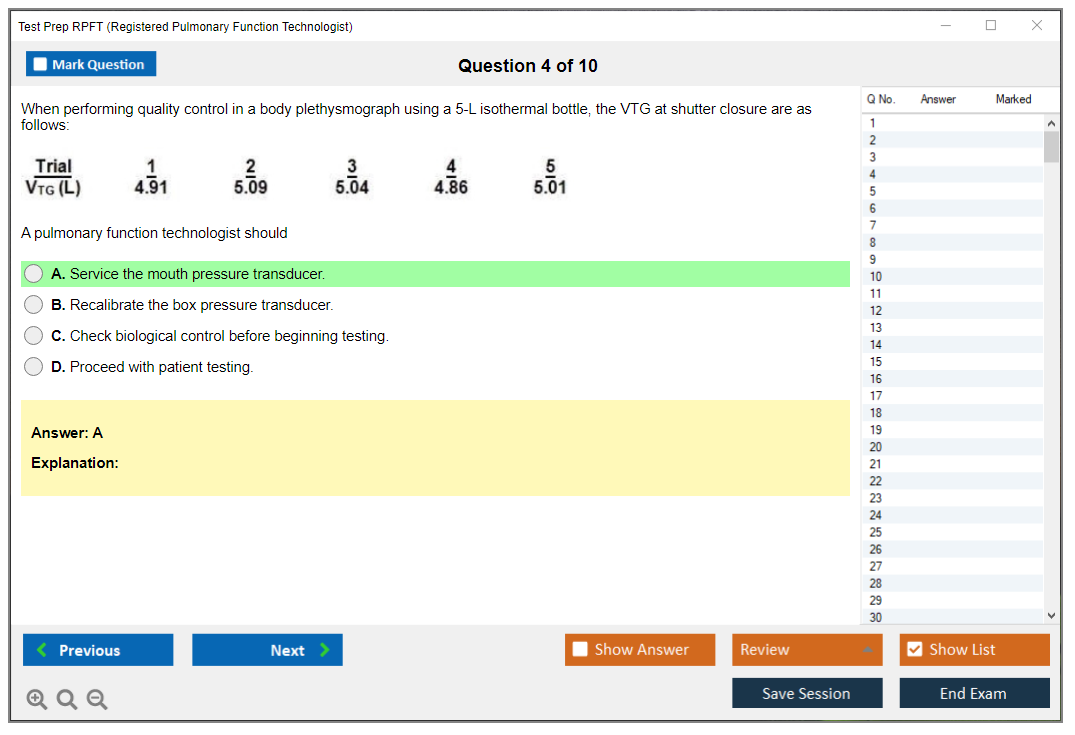 Test Prep RPFT (Registered Pulmonary Function Technologist)

Mark Question

Question 4 of 10

When performing quality control in a body plethysmograph using a 5-L isothermal bottle, the VTG at shutter closure are as follows:

| Trial | 1 | 2 | 3 | 4 | 5 |
|---|---|---|---|---|---|
| $V_{TG}$ (L) | 4.91 | 5.09 | 5.04 | 4.86 | 5.01 |

A pulmonary function technologist should

A. Service the mouth pressure transducer.

B. Recalibrate the box pressure transducer.

C. Check biological control before beginning testing.

D. Proceed with patient testing.

Answer: A

Explanation:

| Q No. | Answer | Marked |
|---|---|---|
| 1 | | |
| 2 | | |
| 3 | | |
| 4 | | |
| 5 | | |
| 6 | | |
| 7 | | |
| 8 | | |
| 9 | | |
| 10 | | |
| 11 | | |
| 12 | | |
| 13 | | |
| 14 | | |
| 15 | | |
| 16 | | |
| 17 | | |
| 18 | | |
| 19 | | |
| 20 | | |
| 21 | | |
| 22 | | |
| 23 | | |
| 24 | | |
| 25 | | |
| 26 | | |
| 27 | | |
| 28 | | |
| 29 | | |
| 30 | | |

Previous

Next

Show Answer

Review

Show List

Save Session

End Exam