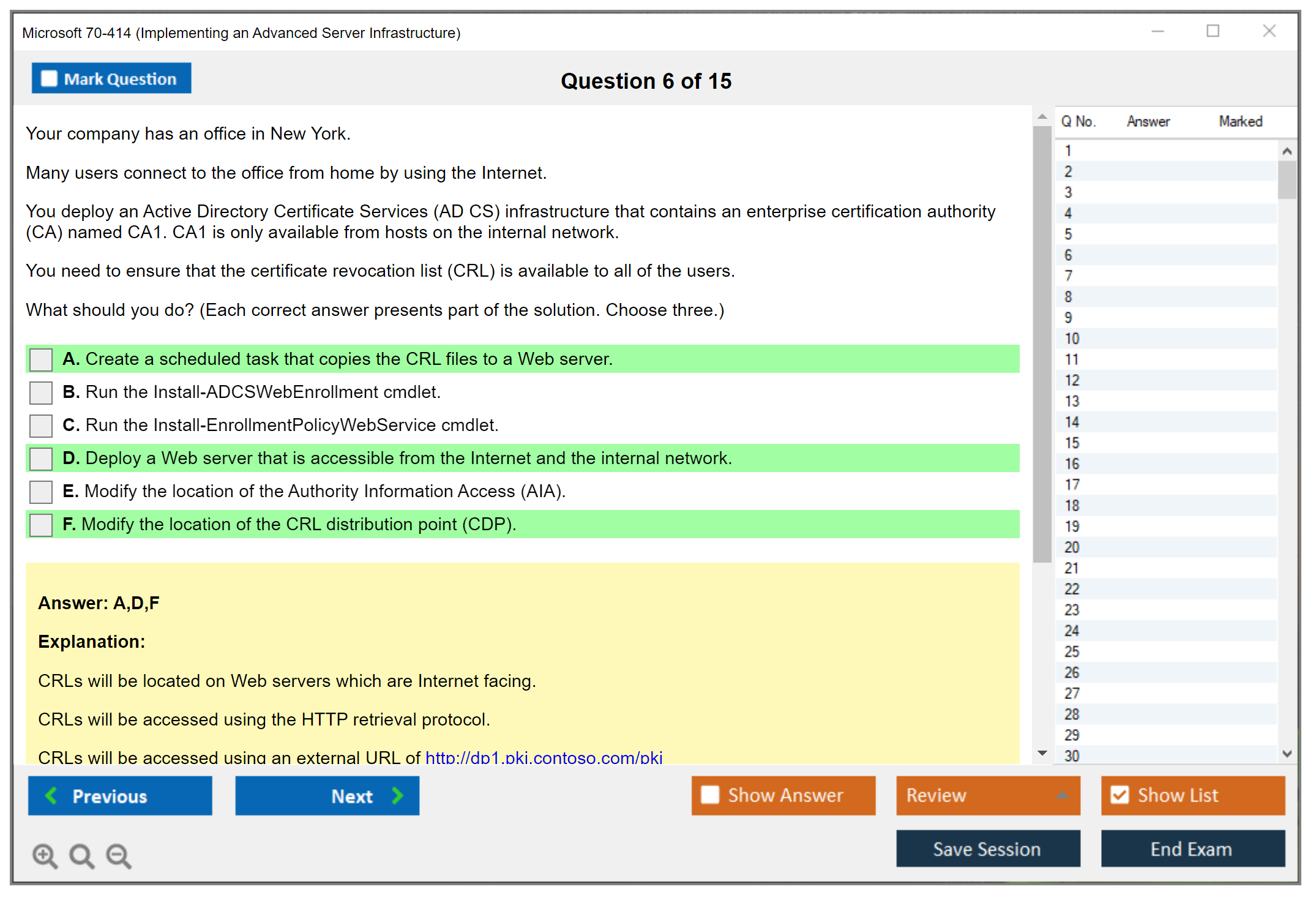 Microsoft 70-414 (Implementing an Advanced Server Infrastructure)

Mark Question

Question 6 of 15

Your company has an office in New York.

Many users connect to the office from home by using the Internet.

You deploy an Active Directory Certificate Services (AD CS) infrastructure that contains an enterprise certification authority (CA) named CA1. CA1 is only available from hosts on the internal network.

You need to ensure that the certificate revocation list (CRL) is available to all of the users.

What should you do? (Each correct answer presents part of the solution. Choose three.)

A. Create a scheduled task that copies the CRL files to a Web server.
B. Run the Install-ADCSWebEnrollment cmdlet.
C. Run the Install-EnrollmentPolicyWebService cmdlet.
D. Deploy a Web server that is accessible from the Internet and the internal network.
E. Modify the location of the Authority Information Access (AIA).
F. Modify the location of the CRL distribution point (CDP).

Answer: A,D,F

Explanation:

CRLs will be located on Web servers which are Internet facing.

CRLs will be accessed using the HTTP retrieval protocol.

CRLs will be accessed using an external URL of http://dp1.pki.contoso.com/pki

| Q No. | Answer | Marked |
|---|---|---|
| 1 | | |
| 2 | | |
| 3 | | |
| 4 | | |
| 5 | | |
| 6 | | |
| 7 | | |
| 8 | | |
| 9 | | |
| 10 | | |
| 11 | | |
| 12 | | |
| 13 | | |
| 14 | | |
| 15 | | |
| 16 | | |
| 17 | | |
| 18 | | |
| 19 | | |
| 20 | | |
| 21 | | |
| 22 | | |
| 23 | | |
| 24 | | |
| 25 | | |
| 26 | | |
| 27 | | |
| 28 | | |
| 29 | | |
| 30 | | |

Previous
Next
Show Answer
Review
Show List
Save Session
End Exam