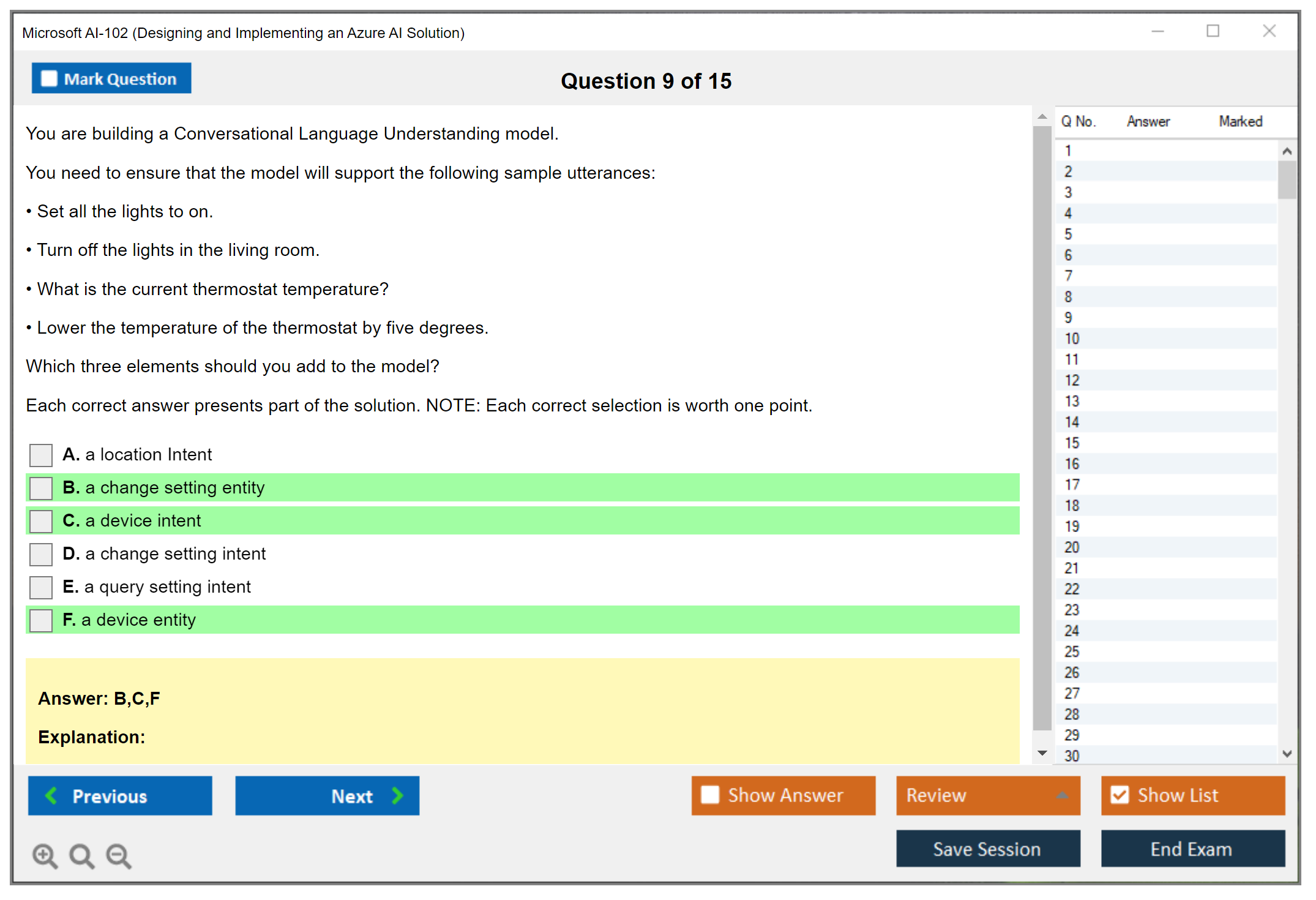 Microsoft AI-102 (Designing and Implementing an Azure AI Solution)

Mark Question

Question 9 of 15

You are building a Conversational Language Understanding model.

You need to ensure that the model will support the following sample utterances:

• Set all the lights to on.

• Turn off the lights in the living room.

• What is the current thermostat temperature?

• Lower the temperature of the thermostat by five degrees.

Which three elements should you add to the model?

Each correct answer presents part of the solution. NOTE: Each correct selection is worth one point.

A. a location Intent

B. a change setting entity

C. a device intent

D. a change setting intent

E. a query setting intent

F. a device entity

Answer: B,C,F

Explanation:

| Q No. | Answer | Marked |
|---|---|---|
| 1 | | |
| 2 | | |
| 3 | | |
| 4 | | |
| 5 | | |
| 6 | | |
| 7 | | |
| 8 | | |
| 9 | | |
| 10 | | |
| 11 | | |
| 12 | | |
| 13 | | |
| 14 | | |
| 15 | | |
| 16 | | |
| 17 | | |
| 18 | | |
| 19 | | |
| 20 | | |
| 21 | | |
| 22 | | |
| 23 | | |
| 24 | | |
| 25 | | |
| 26 | | |
| 27 | | |
| 28 | | |
| 29 | | |
| 30 | | |

Previous

Next

Show Answer

Review

Show List

Save Session

End Exam