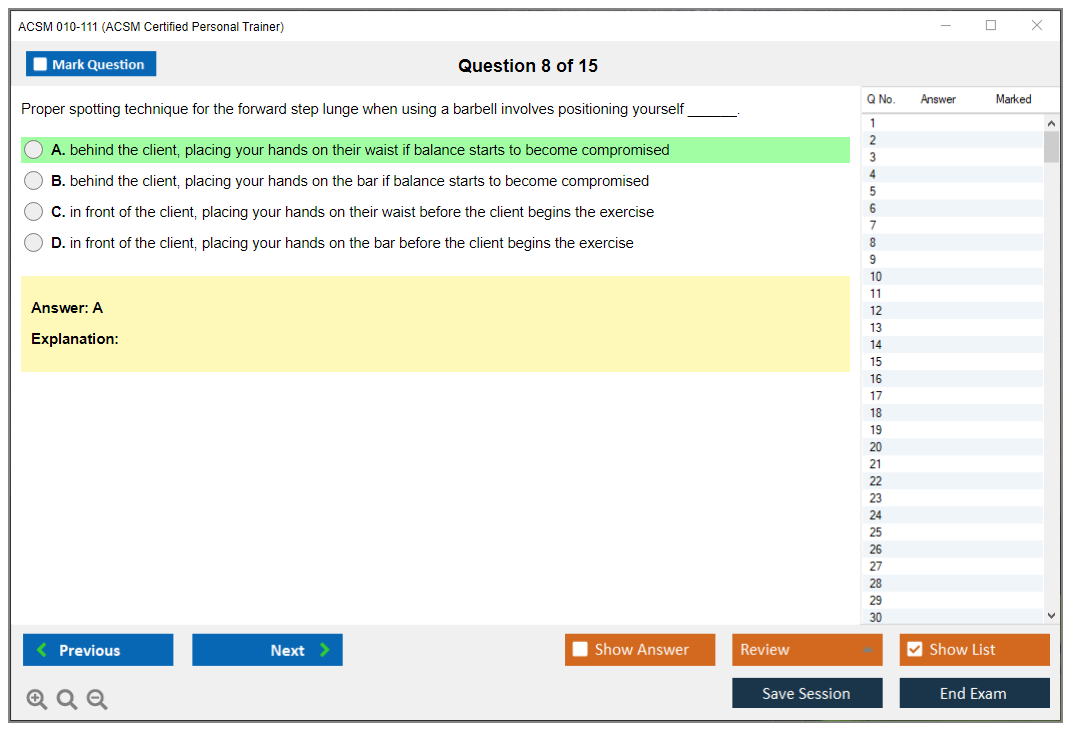 ACSM 010-111 (ACSM Certified Personal Trainer)

Mark Question

Question 8 of 15

Proper spotting technique for the forward step lunge when using a barbell involves positioning yourself ______.

A. behind the client, placing your hands on their waist if balance starts to become compromised

B. behind the client, placing your hands on the bar if balance starts to become compromised

C. in front of the client, placing your hands on their waist before the client begins the exercise

D. in front of the client, placing your hands on the bar before the client begins the exercise

Answer: A

Explanation:

| Q No. | Answer | Marked |
|---|---|---|
| 1 | | |
| 2 | | |
| 3 | | |
| 4 | | |
| 5 | | |
| 6 | | |
| 7 | | |
| 8 | | |
| 9 | | |
| 10 | | |
| 11 | | |
| 12 | | |
| 13 | | |
| 14 | | |
| 15 | | |
| 16 | | |
| 17 | | |
| 18 | | |
| 19 | | |
| 20 | | |
| 21 | | |
| 22 | | |
| 23 | | |
| 24 | | |
| 25 | | |
| 26 | | |
| 27 | | |
| 28 | | |
| 29 | | |
| 30 | | |

Previous

Next

Show Answer

Review

Show List

Save Session

End Exam