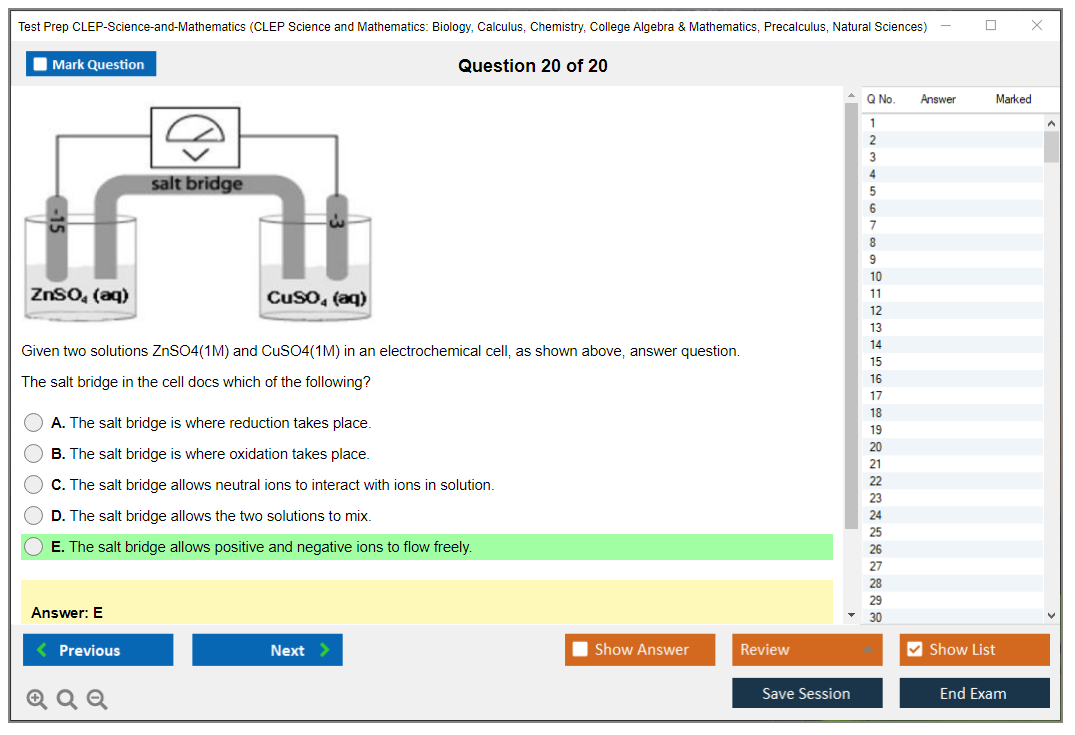 Test Prep CLEP-Science-and-Mathematics (CLEP Science and Mathematics: Biology, Calculus, Chemistry, College Algebra & Mathematics, Precalculus, Natural Sciences)

Mark Question

Question 20 of 20

salt bridge

-15

-3

$ZnSO_4$ (aq)

$CuSO_4$ (aq)

Given two solutions ZnSO4(1M) and CuSO4(1M) in an electrochemical cell, as shown above, answer question.

The salt bridge in the cell docs which of the following?

A. The salt bridge is where reduction takes place.

B. The salt bridge is where oxidation takes place.

C. The salt bridge allows neutral ions to interact with ions in solution.

D. The salt bridge allows the two solutions to mix.

E. The salt bridge allows positive and negative ions to flow freely.

Answer: E

| Q No. | Answer | Marked |
|---|---|---|
| 1 | | |
| 2 | | |
| 3 | | |
| 4 | | |
| 5 | | |
| 6 | | |
| 7 | | |
| 8 | | |
| 9 | | |
| 10 | | |
| 11 | | |
| 12 | | |
| 13 | | |
| 14 | | |
| 15 | | |
| 16 | | |
| 17 | | |
| 18 | | |
| 19 | | |
| 20 | | |
| 21 | | |
| 22 | | |
| 23 | | |
| 24 | | |
| 25 | | |
| 26 | | |
| 27 | | |
| 28 | | |
| 29 | | |
| 30 | | |

Previous

Next

Show Answer

Review

Show List

Save Session

End Exam