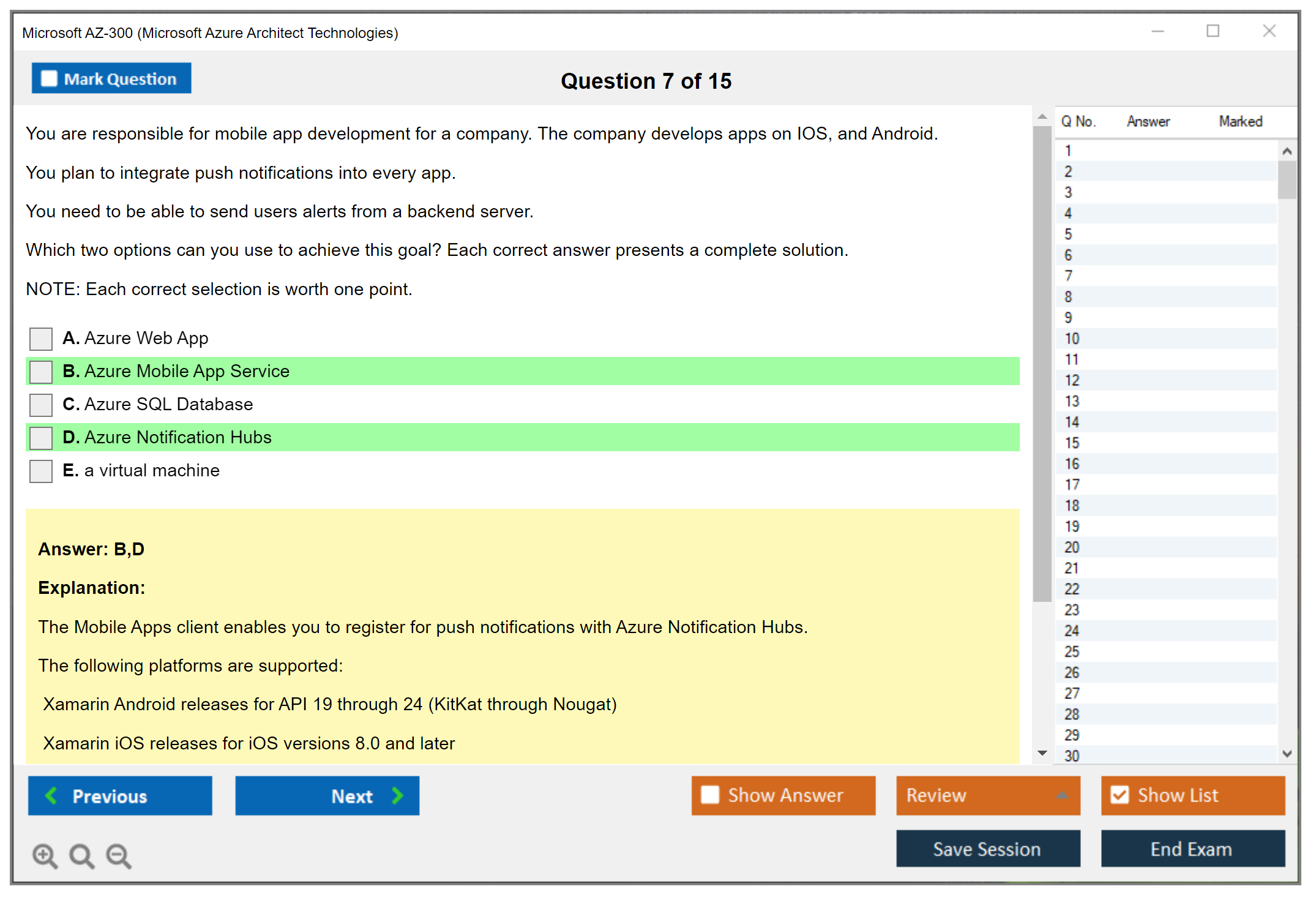 Microsoft AZ-300 (Microsoft Azure Architect Technologies)

Mark Question

Question 7 of 15

You are responsible for mobile app development for a company. The company develops apps on IOS, and Android.

You plan to integrate push notifications into every app.

You need to be able to send users alerts from a backend server.

Which two options can you use to achieve this goal? Each correct answer presents a complete solution.

NOTE: Each correct selection is worth one point.

A. Azure Web App

B. Azure Mobile App Service

C. Azure SQL Database

D. Azure Notification Hubs

E. a virtual machine

Answer: B,D

Explanation:

The Mobile Apps client enables you to register for push notifications with Azure Notification Hubs.

The following platforms are supported:

Xamarin Android releases for API 19 through 24 (KitKat through Nougat)

Xamarin iOS releases for iOS versions 8.0 and later

| Q No. | Answer | Marked |
|---|---|---|
| 1 | | |
| 2 | | |
| 3 | | |
| 4 | | |
| 5 | | |
| 6 | | |
| 7 | | |
| 8 | | |
| 9 | | |
| 10 | | |
| 11 | | |
| 12 | | |
| 13 | | |
| 14 | | |
| 15 | | |
| 16 | | |
| 17 | | |
| 18 | | |
| 19 | | |
| 20 | | |
| 21 | | |
| 22 | | |
| 23 | | |
| 24 | | |
| 25 | | |
| 26 | | |
| 27 | | |
| 28 | | |
| 29 | | |
| 30 | | |

Previous

Next

Show Answer

Review

Show List

Save Session

End Exam