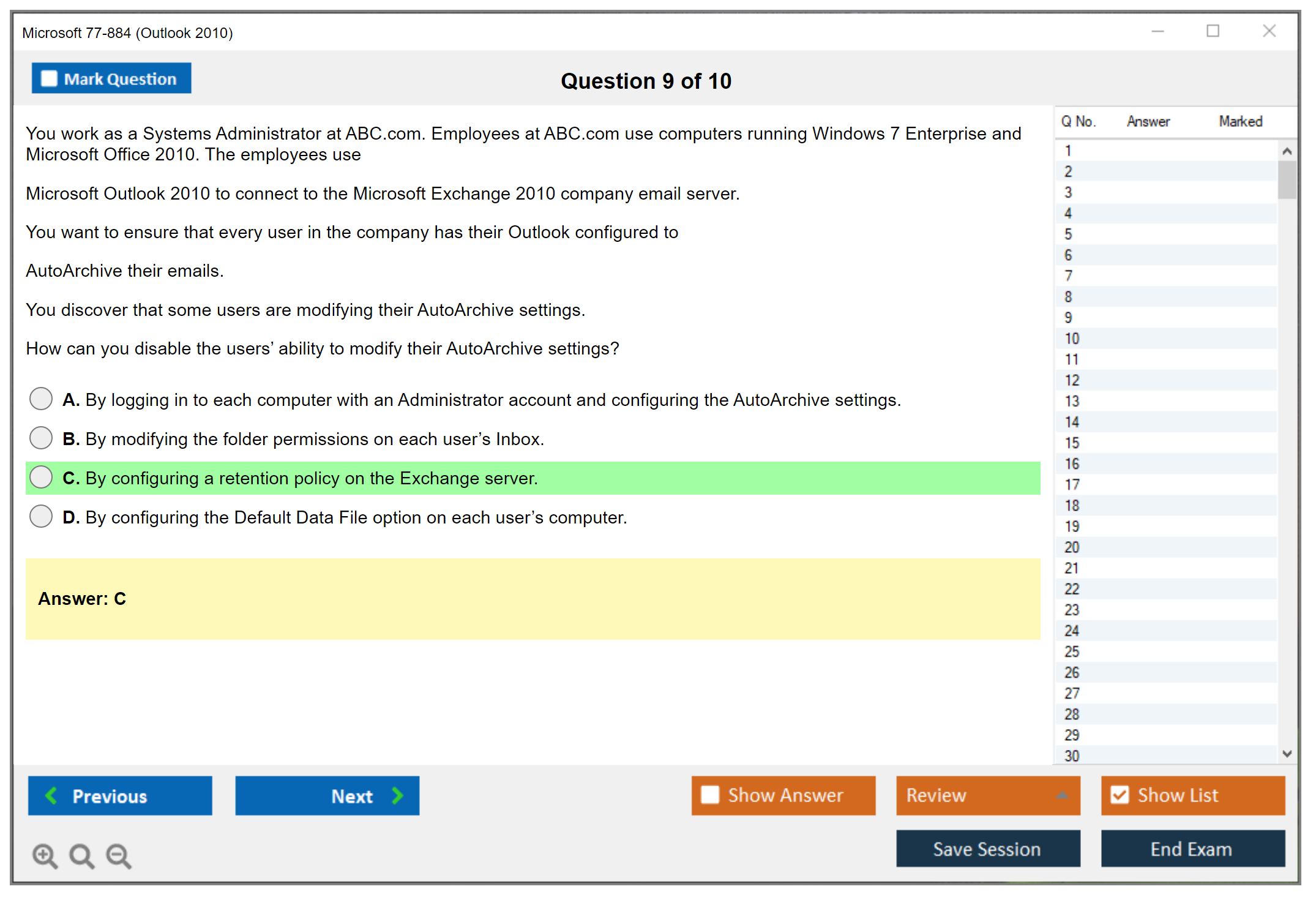 Microsoft 77-884 (Outlook 2010)

Mark Question

Question 9 of 10

You work as a Systems Administrator at ABC.com. Employees at ABC.com use computers running Windows 7 Enterprise and Microsoft Office 2010. The employees use

Microsoft Outlook 2010 to connect to the Microsoft Exchange 2010 company email server.

You want to ensure that every user in the company has their Outlook configured to

AutoArchive their emails.

You discover that some users are modifying their AutoArchive settings.

How can you disable the users' ability to modify their AutoArchive settings?

A. By logging in to each computer with an Administrator account and configuring the AutoArchive settings.

B. By modifying the folder permissions on each user's Inbox.

C. By configuring a retention policy on the Exchange server.

D. By configuring the Default Data File option on each user's computer.

Answer: C

| Q No. | Answer | Marked |
|---|---|---|
| 1 | | |
| 2 | | |
| 3 | | |
| 4 | | |
| 5 | | |
| 6 | | |
| 7 | | |
| 8 | | |
| 9 | | |
| 10 | | |
| 11 | | |
| 12 | | |
| 13 | | |
| 14 | | |
| 15 | | |
| 16 | | |
| 17 | | |
| 18 | | |
| 19 | | |
| 20 | | |
| 21 | | |
| 22 | | |
| 23 | | |
| 24 | | |
| 25 | | |
| 26 | | |
| 27 | | |
| 28 | | |
| 29 | | |
| 30 | | |

Previous

Next

Show Answer

Review

Show List

Save Session

End Exam