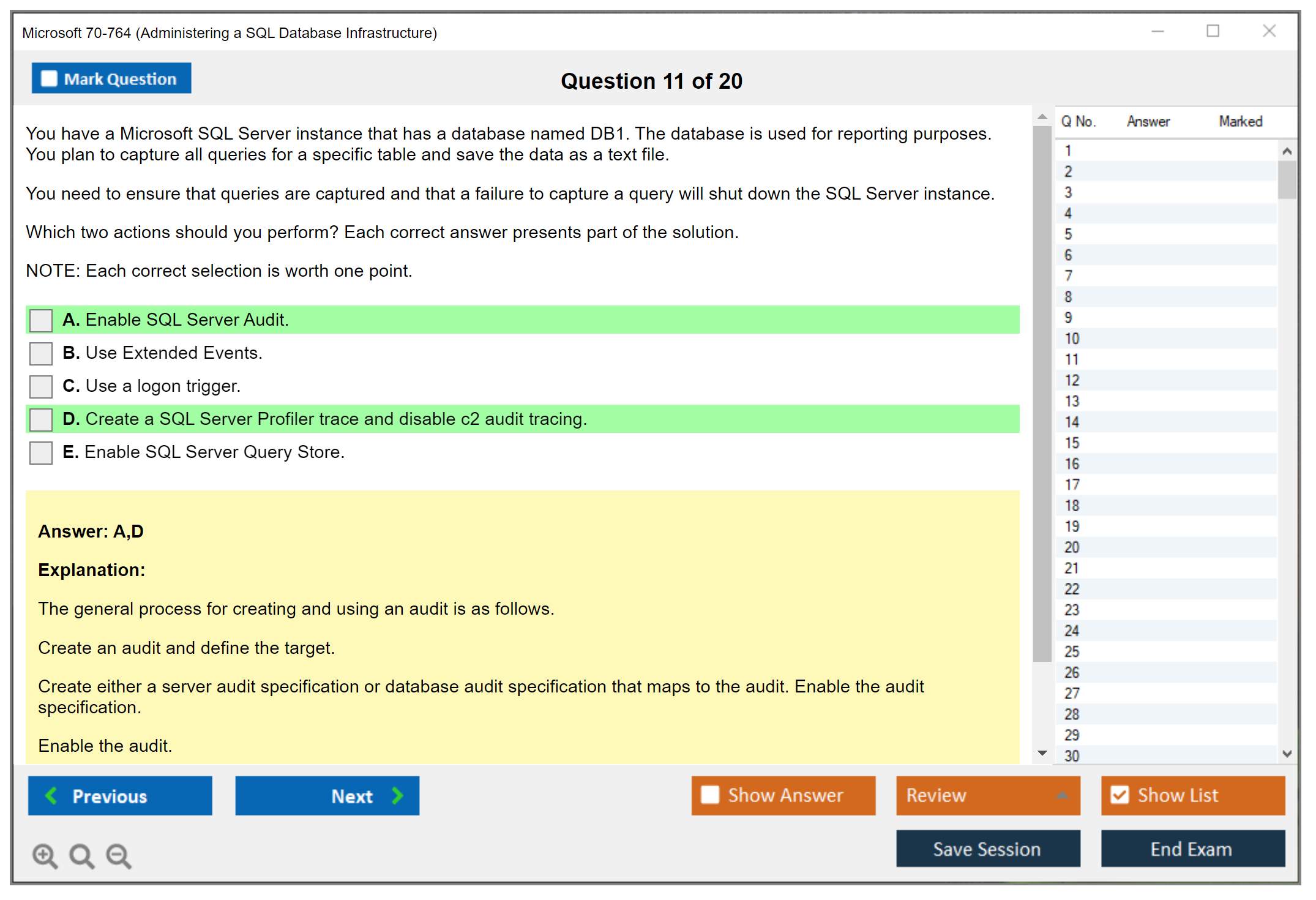 Microsoft 70-764 (Administering a SQL Database Infrastructure)

Mark Question

Question 11 of 20

You have a Microsoft SQL Server instance that has a database named DB1. The database is used for reporting purposes. You plan to capture all queries for a specific table and save the data as a text file.

You need to ensure that queries are captured and that a failure to capture a query will shut down the SQL Server instance.

Which two actions should you perform? Each correct answer presents part of the solution.

NOTE: Each correct selection is worth one point.

A. Enable SQL Server Audit.

B. Use Extended Events.

C. Use a logon trigger.

D. Create a SQL Server Profiler trace and disable c2 audit tracing.

E. Enable SQL Server Query Store.

Answer: A,D

Explanation:

The general process for creating and using an audit is as follows.

Create an audit and define the target.

Create either a server audit specification or database audit specification that maps to the audit. Enable the audit specification.

Enable the audit.

| Q No. | Answer | Marked |
|---|---|---|
| 1 | | |
| 2 | | |
| 3 | | |
| 4 | | |
| 5 | | |
| 6 | | |
| 7 | | |
| 8 | | |
| 9 | | |
| 10 | | |
| 11 | | |
| 12 | | |
| 13 | | |
| 14 | | |
| 15 | | |
| 16 | | |
| 17 | | |
| 18 | | |
| 19 | | |
| 20 | | |
| 21 | | |
| 22 | | |
| 23 | | |
| 24 | | |
| 25 | | |
| 26 | | |
| 27 | | |
| 28 | | |
| 29 | | |
| 30 | | |

Previous

Next

Show Answer

Review

Show List

Save Session

End Exam