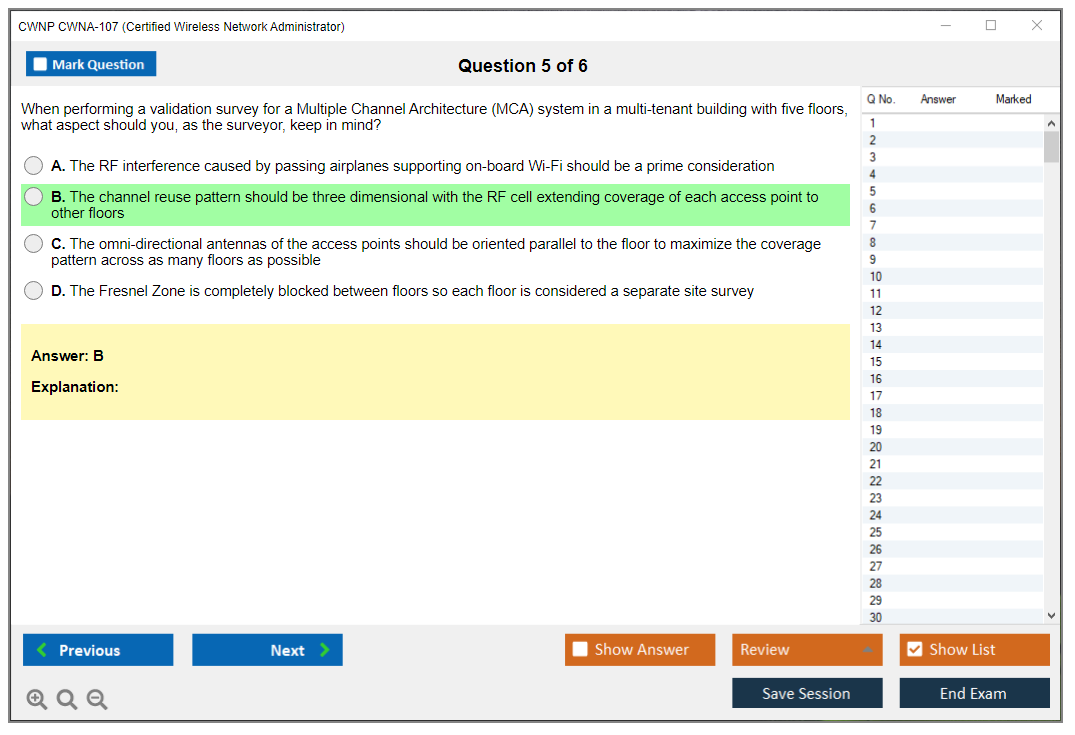 CWNP CWNA-107 (Certified Wireless Network Administrator)

Mark Question

Question 5 of 6

When performing a validation survey for a Multiple Channel Architecture (MCA) system in a multi-tenant building with five floors, what aspect should you, as the surveyor, keep in mind?

A. The RF interference caused by passing airplanes supporting on-board Wi-Fi should be a prime consideration

B. The channel reuse pattern should be three dimensional with the RF cell extending coverage of each access point to other floors

C. The omni-directional antennas of the access points should be oriented parallel to the floor to maximize the coverage pattern across as many floors as possible

D. The Fresnel Zone is completely blocked between floors so each floor is considered a separate site survey

Answer: B

Explanation:

| Q No. | Answer | Marked |
|---|---|---|
| 1 | | |
| 2 | | |
| 3 | | |
| 4 | | |
| 5 | | |
| 6 | | |
| 7 | | |
| 8 | | |
| 9 | | |
| 10 | | |
| 11 | | |
| 12 | | |
| 13 | | |
| 14 | | |
| 15 | | |
| 16 | | |
| 17 | | |
| 18 | | |
| 19 | | |
| 20 | | |
| 21 | | |
| 22 | | |
| 23 | | |
| 24 | | |
| 25 | | |
| 26 | | |
| 27 | | |
| 28 | | |
| 29 | | |
| 30 | | |

Previous
Next
Show Answer
Review
Show List
Save Session
End Exam