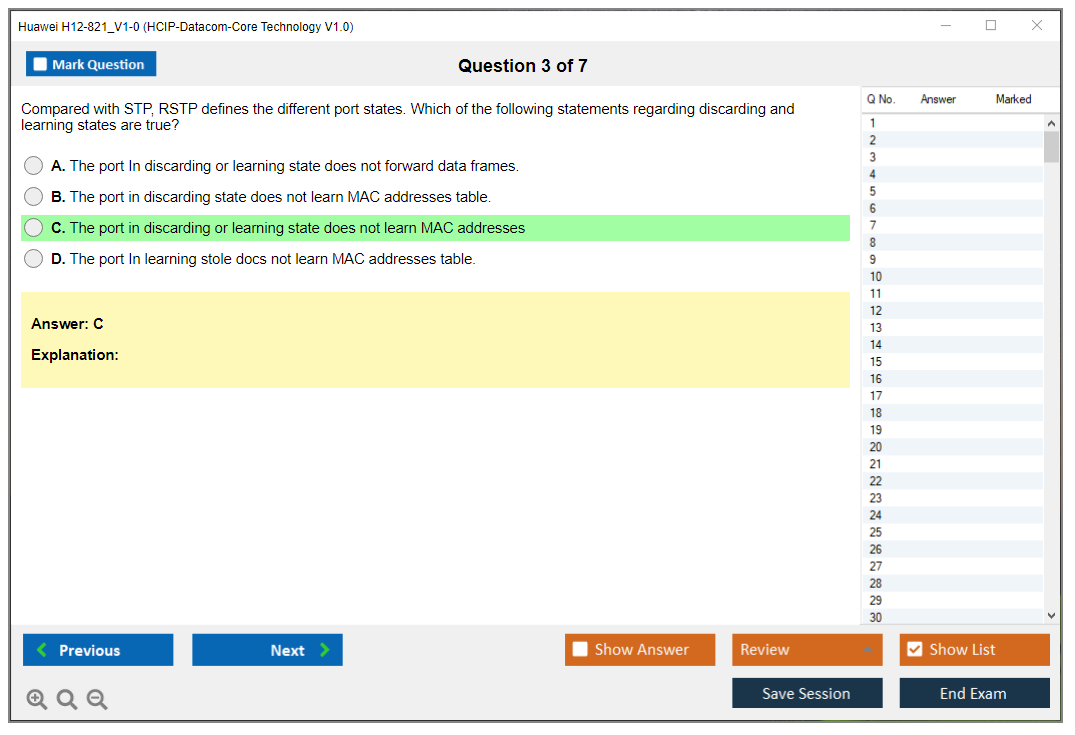 Huawei H12-821_V1-0 (HCIP-Datacom-Core Technology V1.0)

Mark Question

Question 3 of 7

Compared with STP, RSTP defines the different port states. Which of the following statements regarding discarding and learning states are true?

A. The port In discarding or learning state does not forward data frames.

B. The port in discarding state does not learn MAC addresses table.

C. The port in discarding or learning state does not learn MAC addresses

D. The port In learning stole docs not learn MAC addresses table.

Answer: C

Explanation:

| Q No. | Answer | Marked |
|---|---|---|
| 1 | | |
| 2 | | |
| 3 | | |
| 4 | | |
| 5 | | |
| 6 | | |
| 7 | | |
| 8 | | |
| 9 | | |
| 10 | | |
| 11 | | |
| 12 | | |
| 13 | | |
| 14 | | |
| 15 | | |
| 16 | | |
| 17 | | |
| 18 | | |
| 19 | | |
| 20 | | |
| 21 | | |
| 22 | | |
| 23 | | |
| 24 | | |
| 25 | | |
| 26 | | |
| 27 | | |
| 28 | | |
| 29 | | |
| 30 | | |

Previous

Next

Show Answer

Review

Show List

Save Session

End Exam