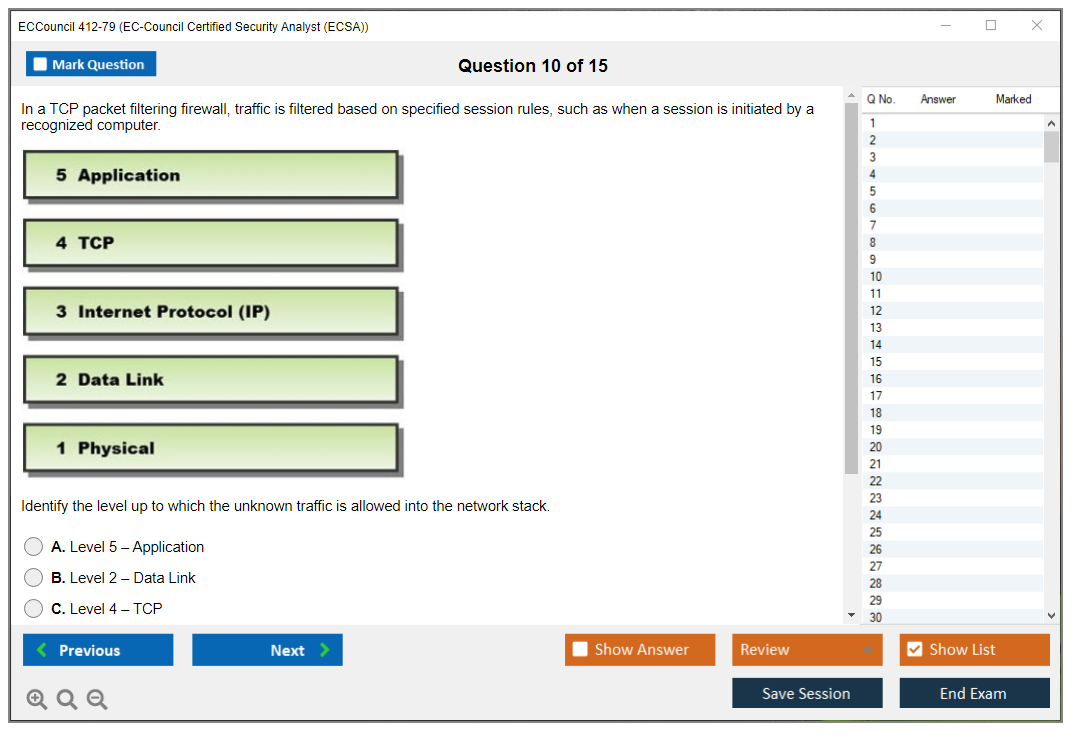 ECCouncil 412-79 (EC-Council Certified Security Analyst (ECSA))

Mark Question

Question 10 of 15

In a TCP packet filtering firewall, traffic is filtered based on specified session rules, such as when a session is initiated by a recognized computer.

5 Application

4 TCP

3 Internet Protocol (IP)

2 Data Link

1 Physical

Identify the level up to which the unknown traffic is allowed into the network stack.

A. Level 5 – Application

B. Level 2 – Data Link

C. Level 4 – TCP

| Q No. | Answer | Marked |
|---|---|---|
| 1 | | |
| 2 | | |
| 3 | | |
| 4 | | |
| 5 | | |
| 6 | | |
| 7 | | |
| 8 | | |
| 9 | | |
| 10 | | |
| 11 | | |
| 12 | | |
| 13 | | |
| 14 | | |
| 15 | | |
| 16 | | |
| 17 | | |
| 18 | | |
| 19 | | |
| 20 | | |
| 21 | | |
| 22 | | |
| 23 | | |
| 24 | | |
| 25 | | |
| 26 | | |
| 27 | | |
| 28 | | |
| 29 | | |
| 30 | | |

Previous

Next

Show Answer

Review

Show List

Save Session

End Exam