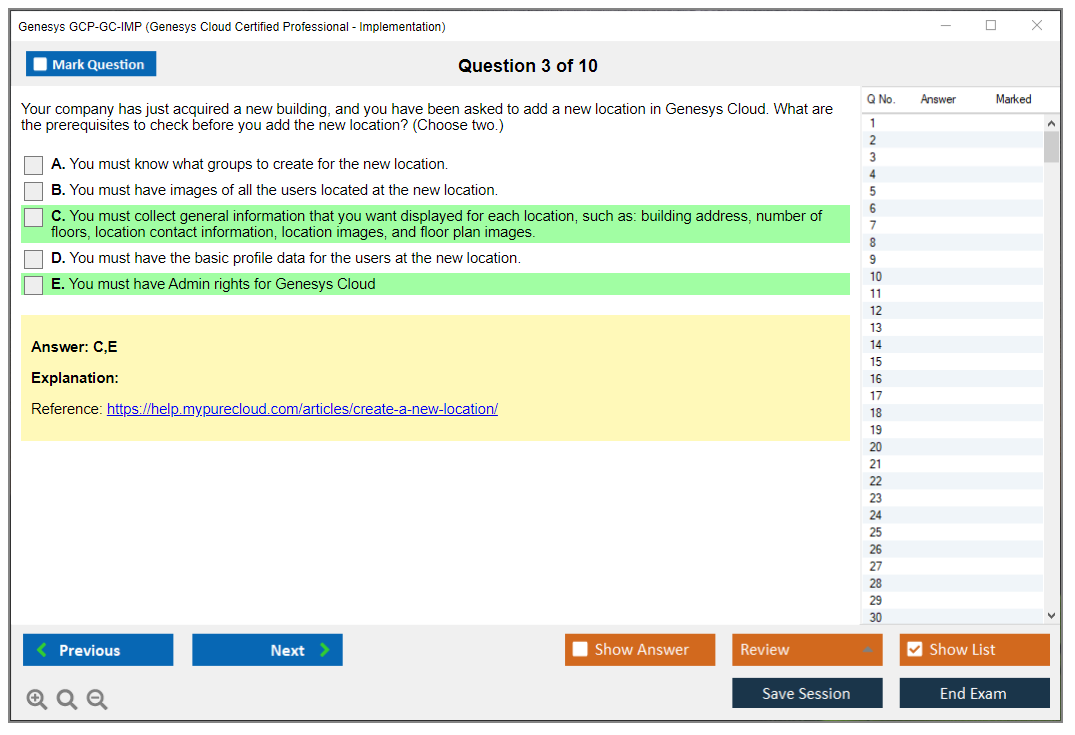 Genesys GCP-GC-IMP (Genesys Cloud Certified Professional - Implementation)

Mark Question

Question 3 of 10

Your company has just acquired a new building, and you have been asked to add a new location in Genesys Cloud. What are the prerequisites to check before you add the new location? (Choose two.)

A. You must know what groups to create for the new location.

B. You must have images of all the users located at the new location.

C. You must collect general information that you want displayed for each location, such as: building address, number of floors, location contact information, location images, and floor plan images.

D. You must have the basic profile data for the users at the new location.

E. You must have Admin rights for Genesys Cloud

Answer: C,E

Explanation:

Reference: https://help.mypurecloud.com/articles/create-a-new-location/

| Q No. | Answer | Marked |
|---|---|---|
| 1 | | |
| 2 | | |
| 3 | | |
| 4 | | |
| 5 | | |
| 6 | | |
| 7 | | |
| 8 | | |
| 9 | | |
| 10 | | |
| 11 | | |
| 12 | | |
| 13 | | |
| 14 | | |
| 15 | | |
| 16 | | |
| 17 | | |
| 18 | | |
| 19 | | |
| 20 | | |
| 21 | | |
| 22 | | |
| 23 | | |
| 24 | | |
| 25 | | |
| 26 | | |
| 27 | | |
| 28 | | |
| 29 | | |
| 30 | | |

Previous

Next

Show Answer

Review

Show List

Save Session

End Exam