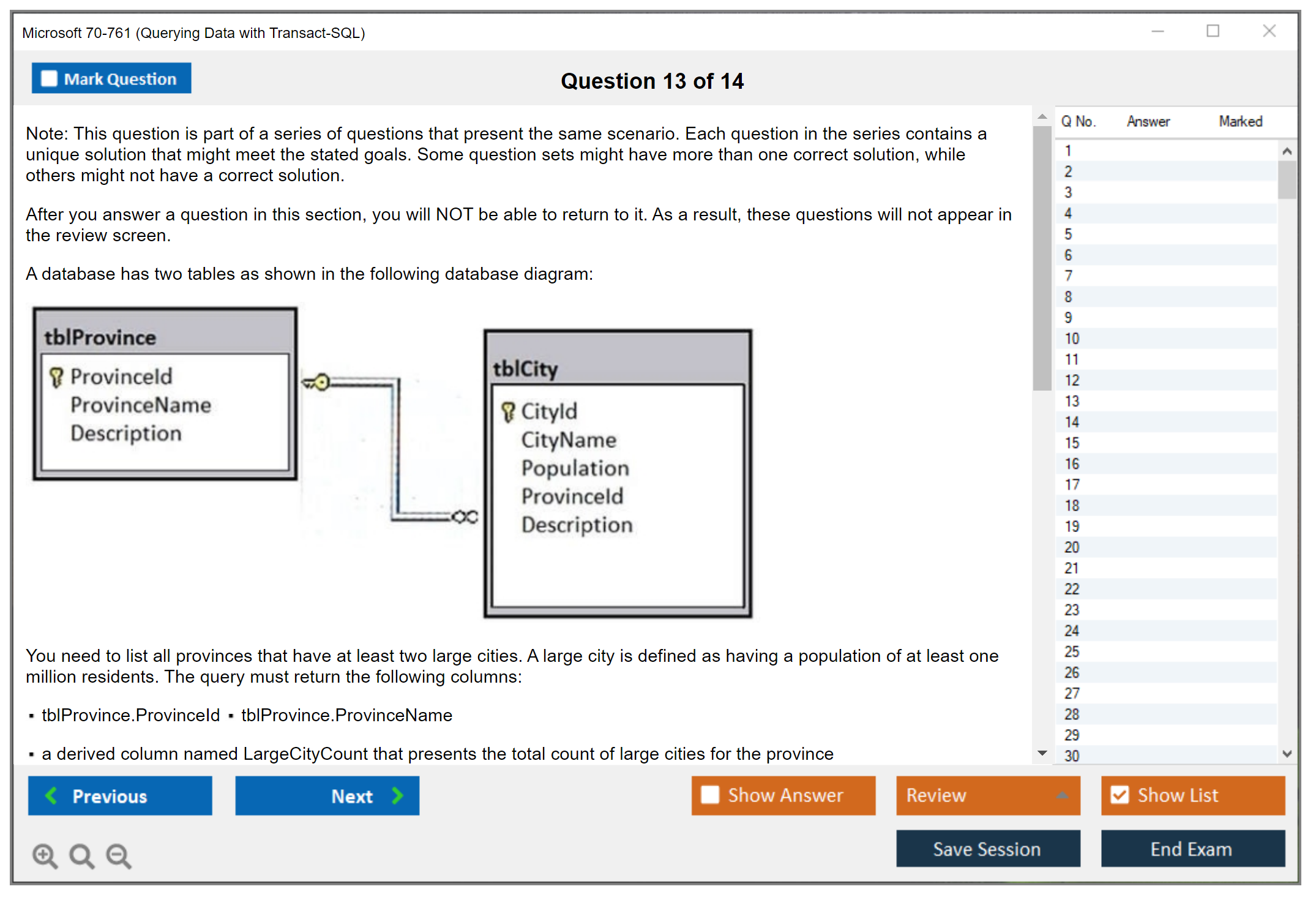 Microsoft 70-761 (Querying Data with Transact-SQL)

Mark Question

Question 13 of 14

Note: This question is part of a series of questions that present the same scenario. Each question in the series contains a unique solution that might meet the stated goals. Some question sets might have more than one correct solution, while others might not have a correct solution.

After you answer a question in this section, you will NOT be able to return to it. As a result, these questions will not appear in the review screen.

A database has two tables as shown in the following database diagram:

tblProvince
ProvinceId
ProvinceName
Description

tblCity
CityId
CityName
Population
ProvinceId
Description

You need to list all provinces that have at least two large cities. A large city is defined as having a population of at least one million residents. The query must return the following columns:

▪ tblProvince.ProvinceId ▪ tblProvince.ProvinceName

▪ a derived column named LargeCityCount that presents the total count of large cities for the province

| Q No. | Answer | Marked |
|---|---|---|
| 1 | | |
| 2 | | |
| 3 | | |
| 4 | | |
| 5 | | |
| 6 | | |
| 7 | | |
| 8 | | |
| 9 | | |
| 10 | | |
| 11 | | |
| 12 | | |
| 13 | | |
| 14 | | |
| 15 | | |
| 16 | | |
| 17 | | |
| 18 | | |
| 19 | | |
| 20 | | |
| 21 | | |
| 22 | | |
| 23 | | |
| 24 | | |
| 25 | | |
| 26 | | |
| 27 | | |
| 28 | | |
| 29 | | |
| 30 | | |

Previous
Next
Show Answer
Review
Show List
Save Session
End Exam