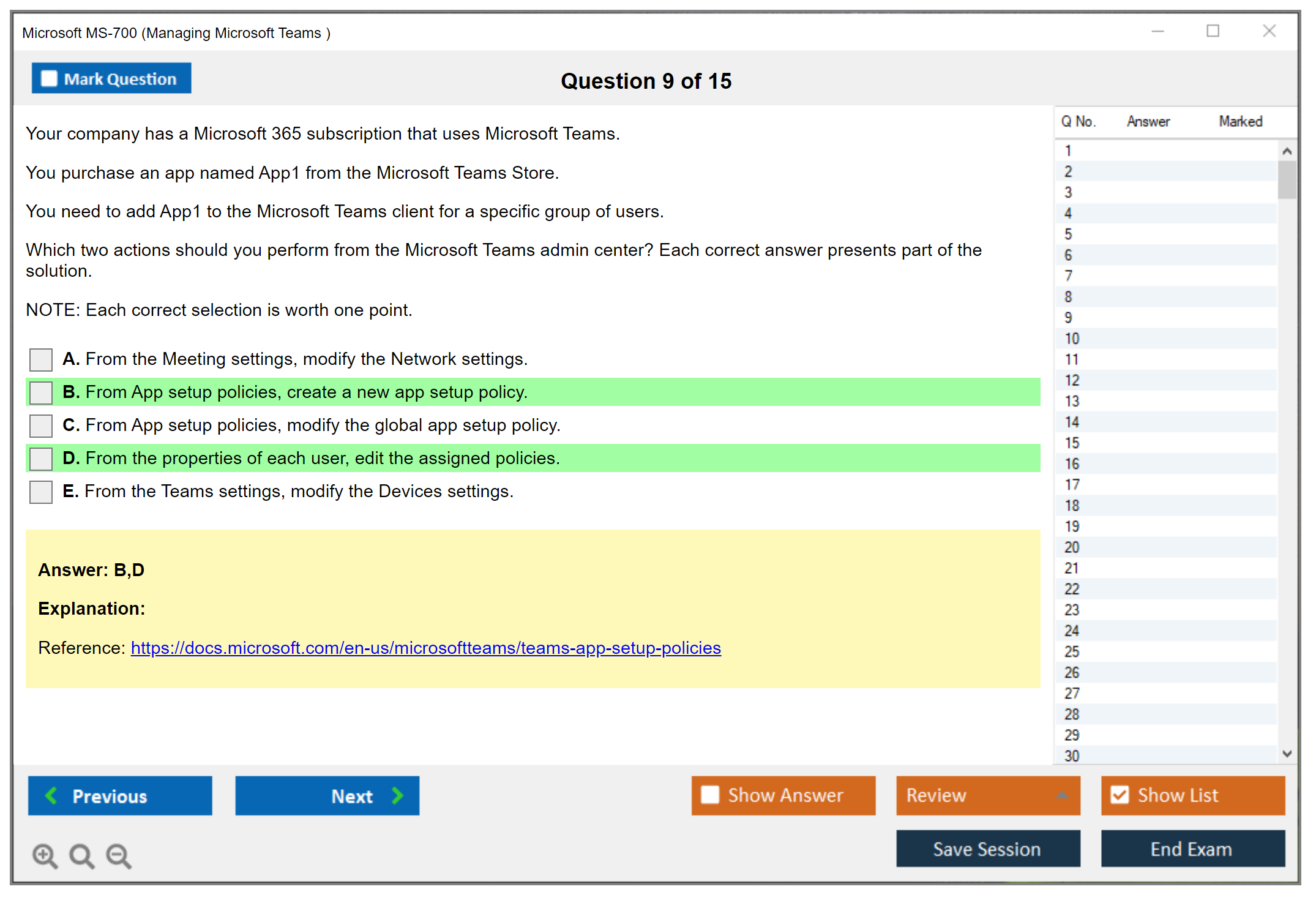 Microsoft MS-700 (Managing Microsoft Teams )

Mark Question

Question 9 of 15

Your company has a Microsoft 365 subscription that uses Microsoft Teams.

You purchase an app named App1 from the Microsoft Teams Store.

You need to add App1 to the Microsoft Teams client for a specific group of users.

Which two actions should you perform from the Microsoft Teams admin center? Each correct answer presents part of the solution.

NOTE: Each correct selection is worth one point.

A. From the Meeting settings, modify the Network settings.

B. From App setup policies, create a new app setup policy.

C. From App setup policies, modify the global app setup policy.

D. From the properties of each user, edit the assigned policies.

E. From the Teams settings, modify the Devices settings.

Answer: B,D

Explanation:

Reference: https://docs.microsoft.com/en-us/microsoftteams/teams-app-setup-policies

| Q No. | Answer | Marked |
|---|---|---|
| 1 | | |
| 2 | | |
| 3 | | |
| 4 | | |
| 5 | | |
| 6 | | |
| 7 | | |
| 8 | | |
| 9 | | |
| 10 | | |
| 11 | | |
| 12 | | |
| 13 | | |
| 14 | | |
| 15 | | |
| 16 | | |
| 17 | | |
| 18 | | |
| 19 | | |
| 20 | | |
| 21 | | |
| 22 | | |
| 23 | | |
| 24 | | |
| 25 | | |
| 26 | | |
| 27 | | |
| 28 | | |
| 29 | | |
| 30 | | |

Previous

Next

Show Answer

Review

Show List

Save Session

End Exam