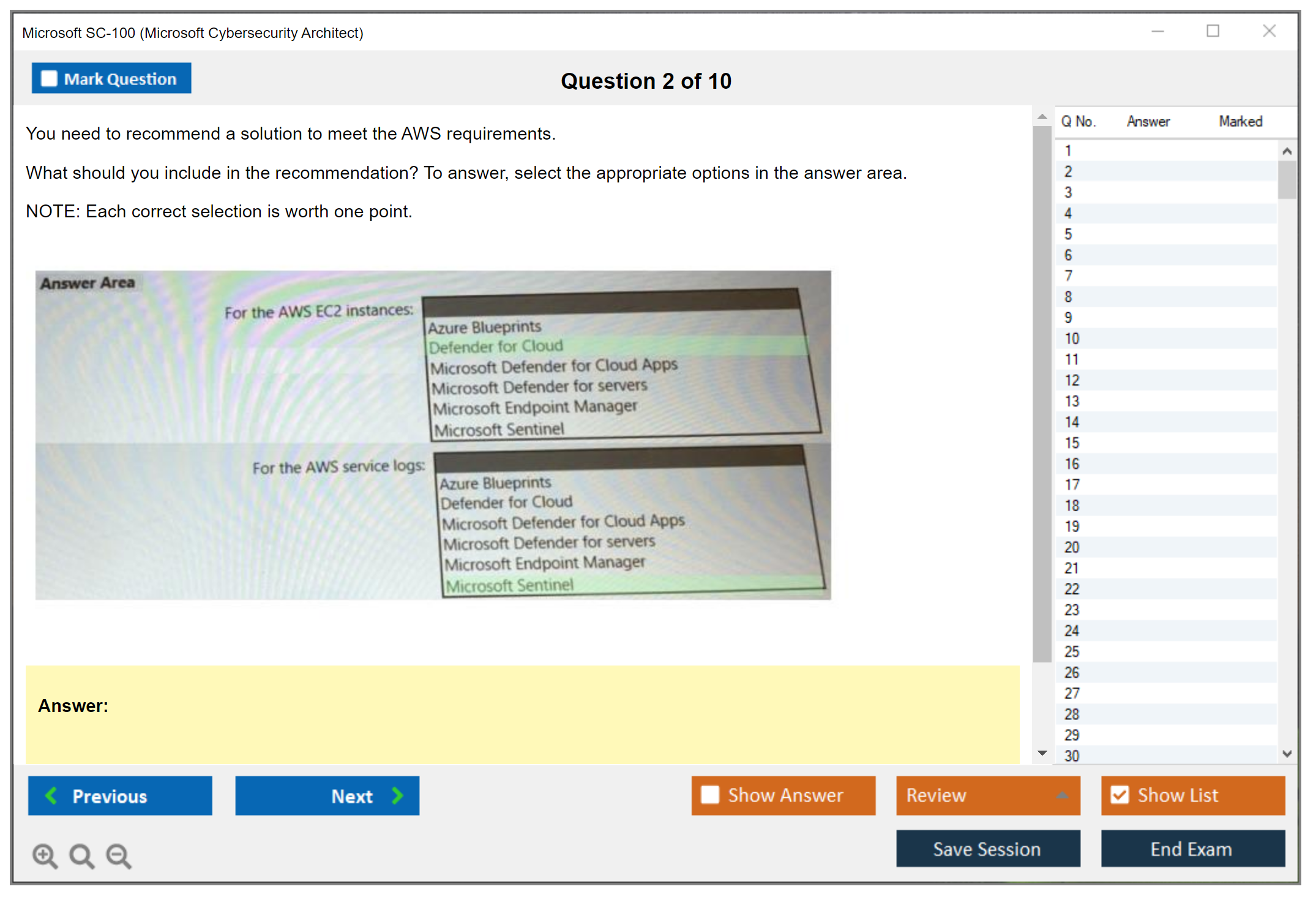 Microsoft SC-100 (Microsoft Cybersecurity Architect)

Mark Question

Question 2 of 10

You need to recommend a solution to meet the AWS requirements.

What should you include in the recommendation? To answer, select the appropriate options in the answer area.

NOTE: Each correct selection is worth one point.

Answer Area

For the AWS EC2 instances:
Azure Blueprints
Defender for Cloud
Microsoft Defender for Cloud Apps
Microsoft Defender for servers
Microsoft Endpoint Manager
Microsoft Sentinel

For the AWS service logs:
Azure Blueprints
Defender for Cloud
Microsoft Defender for Cloud Apps
Microsoft Defender for servers
Microsoft Endpoint Manager
Microsoft Sentinel

Answer:

| Q No. | Answer | Marked |
|---|---|---|
| 1 | | |
| 2 | | |
| 3 | | |
| 4 | | |
| 5 | | |
| 6 | | |
| 7 | | |
| 8 | | |
| 9 | | |
| 10 | | |
| 11 | | |
| 12 | | |
| 13 | | |
| 14 | | |
| 15 | | |
| 16 | | |
| 17 | | |
| 18 | | |
| 19 | | |
| 20 | | |
| 21 | | |
| 22 | | |
| 23 | | |
| 24 | | |
| 25 | | |
| 26 | | |
| 27 | | |
| 28 | | |
| 29 | | |
| 30 | | |

Previous
Next
Show Answer
Review
Show List
Save Session
End Exam