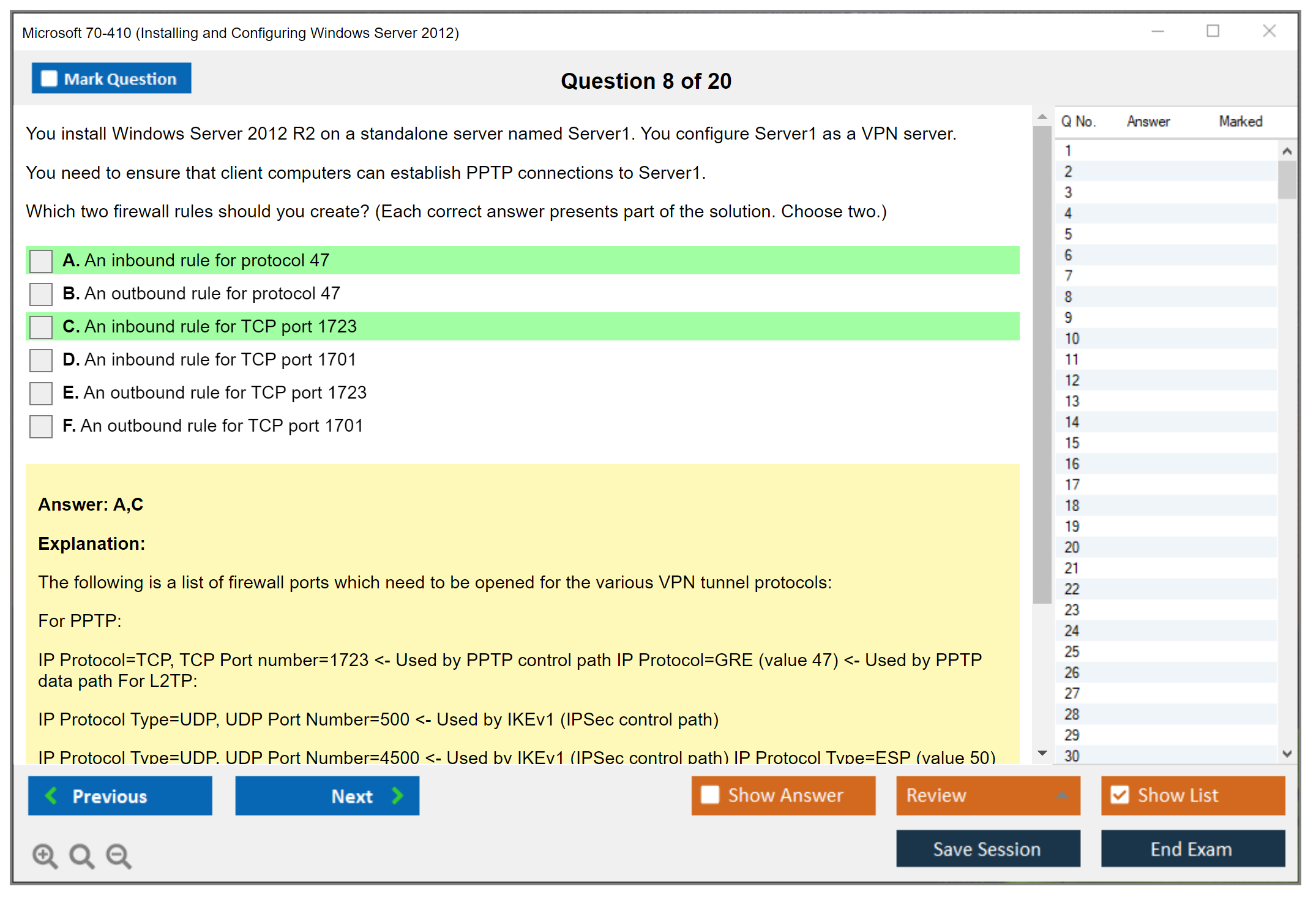 Microsoft 70-410 (Installing and Configuring Windows Server 2012)

Mark Question

Question 8 of 20

You install Windows Server 2012 R2 on a standalone server named Server1. You configure Server1 as a VPN server.

You need to ensure that client computers can establish PPTP connections to Server1.

Which two firewall rules should you create? (Each correct answer presents part of the solution. Choose two.)

A. An inbound rule for protocol 47
B. An outbound rule for protocol 47
C. An inbound rule for TCP port 1723
D. An inbound rule for TCP port 1701
E. An outbound rule for TCP port 1723
F. An outbound rule for TCP port 1701

Answer: A,C

Explanation:

The following is a list of firewall ports which need to be opened for the various VPN tunnel protocols:

For PPTP:

IP Protocol=TCP, TCP Port number=1723 <- Used by PPTP control path IP Protocol=GRE (value 47) <- Used by PPTP data path For L2TP:

IP Protocol Type=UDP, UDP Port Number=500 <- Used by IKEv1 (IPSec control path)

IP Protocol Type=UDP, UDP Port Number=4500 <- Used by IKEv1 (IPSec control path) IP Protocol Type=ESP (value 50)

| Q No. | Answer | Marked |
|---|---|---|
| 1 | | |
| 2 | | |
| 3 | | |
| 4 | | |
| 5 | | |
| 6 | | |
| 7 | | |
| 8 | | |
| 9 | | |
| 10 | | |
| 11 | | |
| 12 | | |
| 13 | | |
| 14 | | |
| 15 | | |
| 16 | | |
| 17 | | |
| 18 | | |
| 19 | | |
| 20 | | |
| 21 | | |
| 22 | | |
| 23 | | |
| 24 | | |
| 25 | | |
| 26 | | |
| 27 | | |
| 28 | | |
| 29 | | |
| 30 | | |

Previous
Next
Show Answer
Review
Show List
Save Session
End Exam