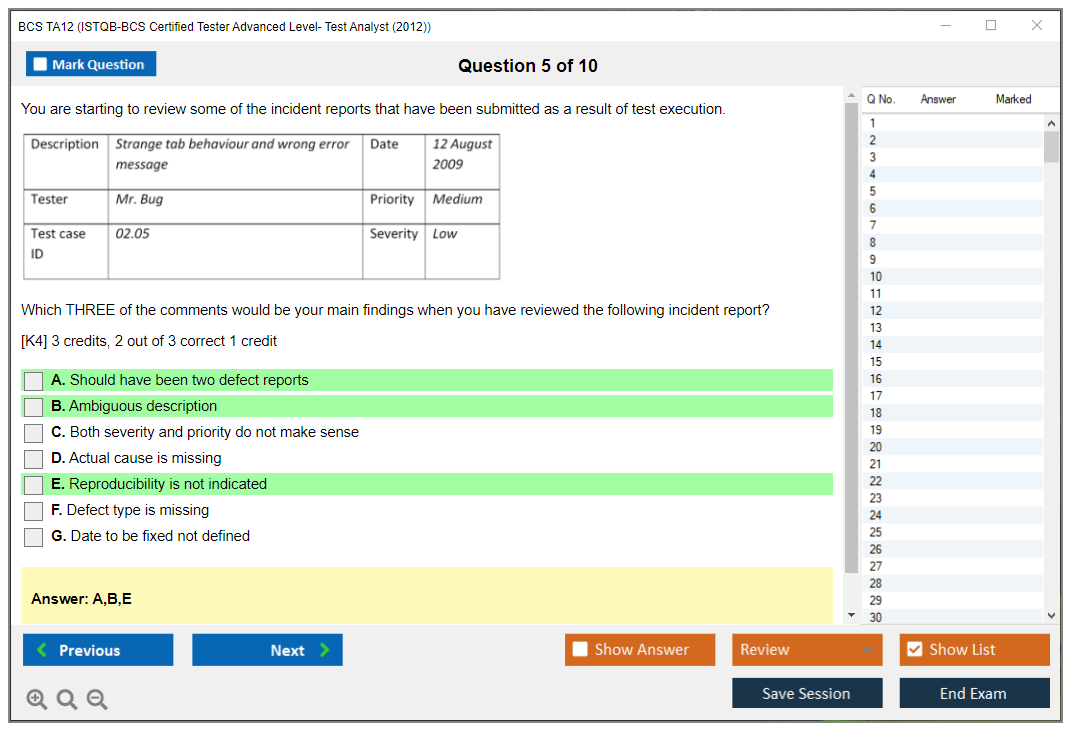 BCS TA12 (ISTQB-BCS Certified Tester Advanced Level- Test Analyst (2012))

Mark Question

Question 5 of 10

You are starting to review some of the incident reports that have been submitted as a result of test execution.

| Description | Strange tab behaviour and wrong error message | Date | 12 August 2009 |
|---|---|---|---|
| Tester | Mr. Bug | Priority | Medium |
| Test case ID | 02.05 | Severity | Low |

Which THREE of the comments would be your main findings when you have reviewed the following incident report?

[K4] 3 credits, 2 out of 3 correct 1 credit

A. Should have been two defect reports
B. Ambiguous description
C. Both severity and priority do not make sense
D. Actual cause is missing
E. Reproducibility is not indicated
F. Defect type is missing
G. Date to be fixed not defined

Answer: A,B,E

| Q No. | Answer | Marked |
|---|---|---|
| 1 | | |
| 2 | | |
| 3 | | |
| 4 | | |
| 5 | | |
| 6 | | |
| 7 | | |
| 8 | | |
| 9 | | |
| 10 | | |
| 11 | | |
| 12 | | |
| 13 | | |
| 14 | | |
| 15 | | |
| 16 | | |
| 17 | | |
| 18 | | |
| 19 | | |
| 20 | | |
| 21 | | |
| 22 | | |
| 23 | | |
| 24 | | |
| 25 | | |
| 26 | | |
| 27 | | |
| 28 | | |
| 29 | | |
| 30 | | |

Previous
Next
Show Answer
Review
Show List
Save Session
End Exam