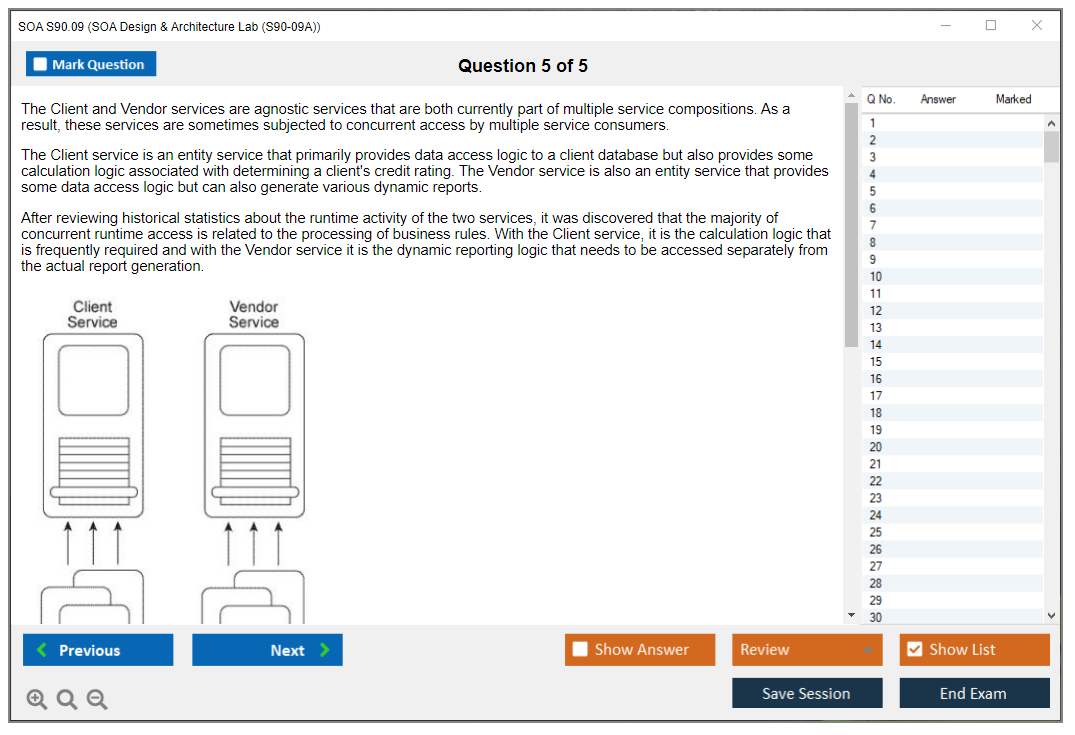 SOA S90.09 (SOA Design & Architecture Lab (S90-09A))

Mark Question

Question 5 of 5

The Client and Vendor services are agnostic services that are both currently part of multiple service compositions. As a result, these services are sometimes subjected to concurrent access by multiple service consumers.

The Client service is an entity service that primarily provides data access logic to a client database but also provides some calculation logic associated with determining a client's credit rating. The Vendor service is also an entity service that provides some data access logic but can also generate various dynamic reports.

After reviewing historical statistics about the runtime activity of the two services, it was discovered that the majority of concurrent runtime access is related to the processing of business rules. With the Client service, it is the calculation logic that is frequently required and with the Vendor service it is the dynamic reporting logic that needs to be accessed separately from the actual report generation.

Client Service

Vendor Service

| Q No. | Answer | Marked |
|---|---|---|
| 1 | | |
| 2 | | |
| 3 | | |
| 4 | | |
| 5 | | |
| 6 | | |
| 7 | | |
| 8 | | |
| 9 | | |
| 10 | | |
| 11 | | |
| 12 | | |
| 13 | | |
| 14 | | |
| 15 | | |
| 16 | | |
| 17 | | |
| 18 | | |
| 19 | | |
| 20 | | |
| 21 | | |
| 22 | | |
| 23 | | |
| 24 | | |
| 25 | | |
| 26 | | |
| 27 | | |
| 28 | | |
| 29 | | |
| 30 | | |

Previous

Next

Show Answer

Review

Show List

Save Session

End Exam