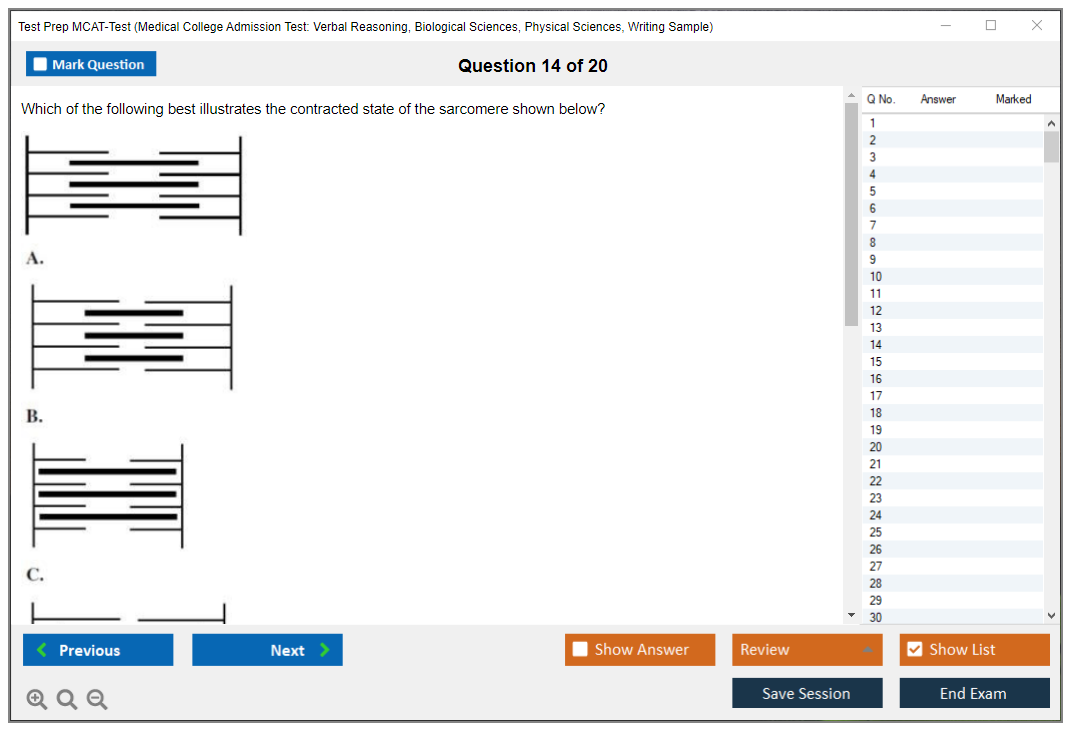 Test Prep MCAT-Test (Medical College Admission Test: Verbal Reasoning, Biological Sciences, Physical Sciences, Writing Sample)

Mark Question

Question 14 of 20

Which of the following best illustrates the contracted state of the sarcomere shown below?

A.

B.

C.

| Q No. | Answer | Marked |
|---|---|---|
| 1 | | |
| 2 | | |
| 3 | | |
| 4 | | |
| 5 | | |
| 6 | | |
| 7 | | |
| 8 | | |
| 9 | | |
| 10 | | |
| 11 | | |
| 12 | | |
| 13 | | |
| 14 | | |
| 15 | | |
| 16 | | |
| 17 | | |
| 18 | | |
| 19 | | |
| 20 | | |
| 21 | | |
| 22 | | |
| 23 | | |
| 24 | | |
| 25 | | |
| 26 | | |
| 27 | | |
| 28 | | |
| 29 | | |
| 30 | | |

Previous

Next

Show Answer

Review

Show List

Save Session

End Exam