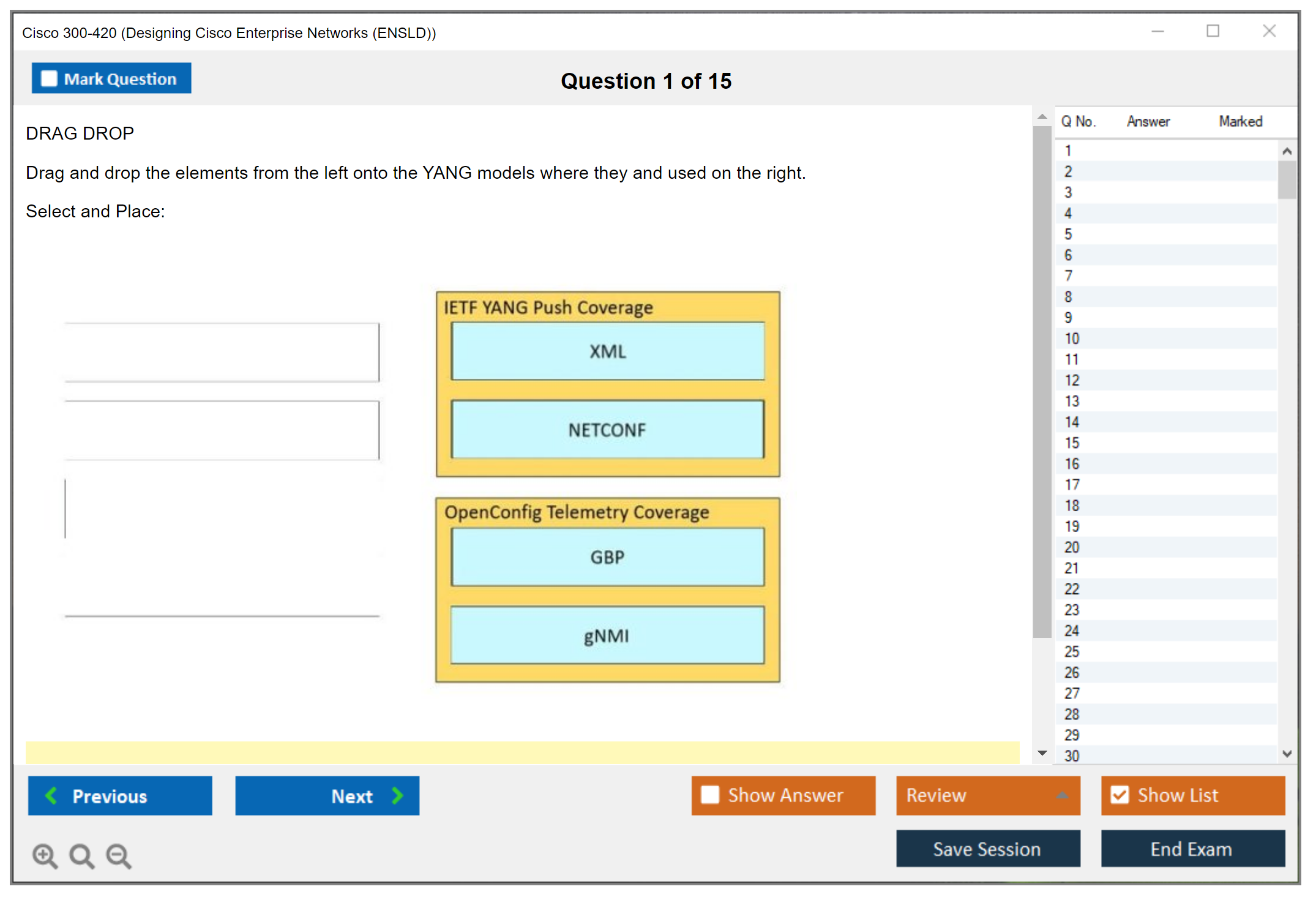 Cisco 300-420 (Designing Cisco Enterprise Networks (ENSLD))

Mark Question

Question 1 of 15

DRAG DROP

Drag and drop the elements from the left onto the YANG models where they and used on the right.

Select and Place:

IETF YANG Push Coverage

XML

NETCONF

OpenConfig Telemetry Coverage

GBP

gNMI

| Q No. | Answer | Marked |
|---|---|---|
| 1 | | |
| 2 | | |
| 3 | | |
| 4 | | |
| 5 | | |
| 6 | | |
| 7 | | |
| 8 | | |
| 9 | | |
| 10 | | |
| 11 | | |
| 12 | | |
| 13 | | |
| 14 | | |
| 15 | | |
| 16 | | |
| 17 | | |
| 18 | | |
| 19 | | |
| 20 | | |
| 21 | | |
| 22 | | |
| 23 | | |
| 24 | | |
| 25 | | |
| 26 | | |
| 27 | | |
| 28 | | |
| 29 | | |
| 30 | | |

Previous

Next

Show Answer

Review

Show List

Save Session

End Exam