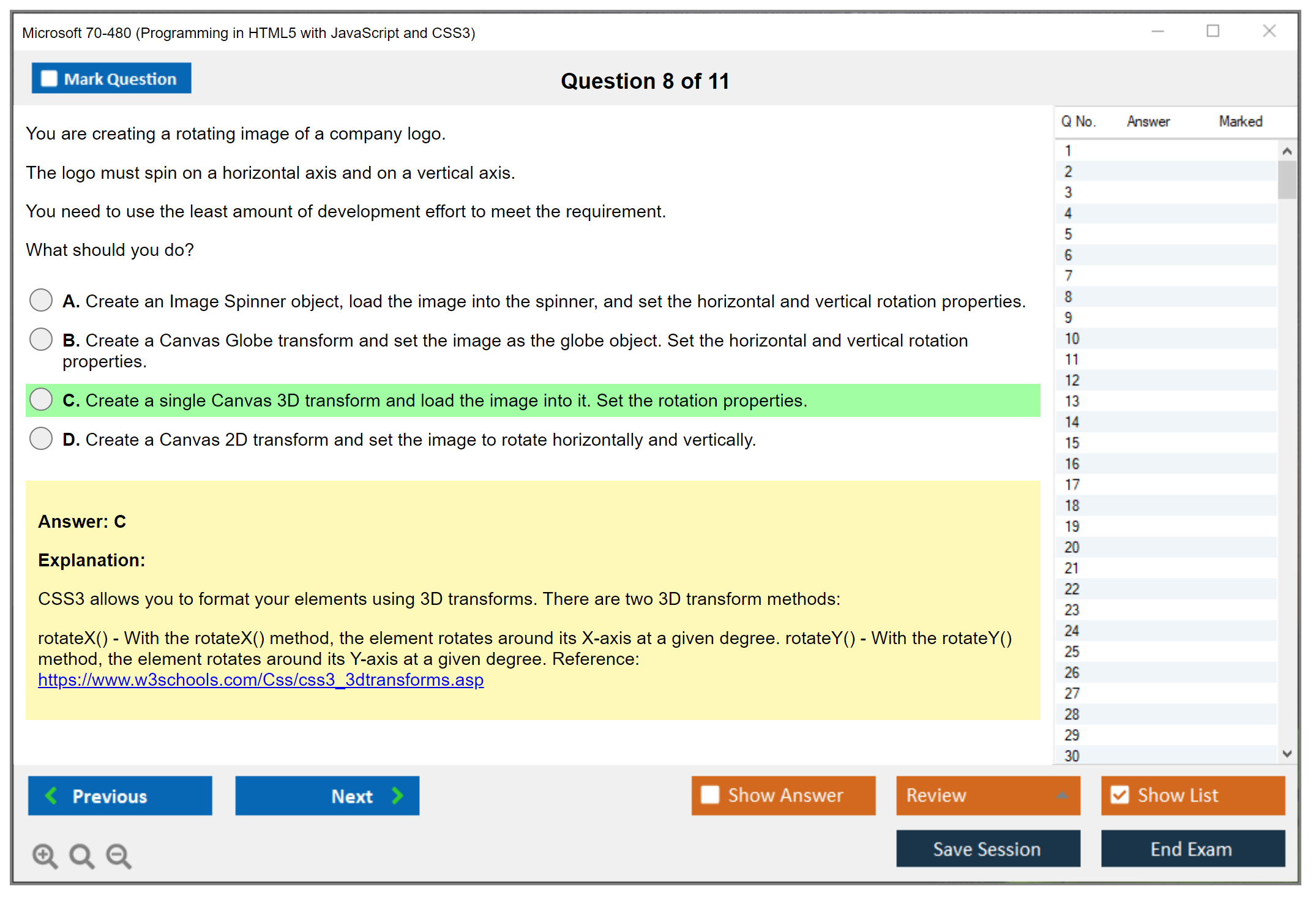 Microsoft 70-480 (Programming in HTML5 with JavaScript and CSS3)

Mark Question

Question 8 of 11

You are creating a rotating image of a company logo.

The logo must spin on a horizontal axis and on a vertical axis.

You need to use the least amount of development effort to meet the requirement.

What should you do?

A. Create an Image Spinner object, load the image into the spinner, and set the horizontal and vertical rotation properties.

B. Create a Canvas Globe transform and set the image as the globe object. Set the horizontal and vertical rotation properties.

C. Create a single Canvas 3D transform and load the image into it. Set the rotation properties.

D. Create a Canvas 2D transform and set the image to rotate horizontally and vertically.

Answer: C

Explanation:

CSS3 allows you to format your elements using 3D transforms. There are two 3D transform methods:

rotateX() - With the rotateX() method, the element rotates around its X-axis at a given degree. rotateY() - With the rotateY() method, the element rotates around its Y-axis at a given degree. Reference: https://www.w3schools.com/Css/css3_3dtransforms.asp

| Q No. | Answer | Marked |
|---|---|---|
| 1 | | |
| 2 | | |
| 3 | | |
| 4 | | |
| 5 | | |
| 6 | | |
| 7 | | |
| 8 | | |
| 9 | | |
| 10 | | |
| 11 | | |
| 12 | | |
| 13 | | |
| 14 | | |
| 15 | | |
| 16 | | |
| 17 | | |
| 18 | | |
| 19 | | |
| 20 | | |
| 21 | | |
| 22 | | |
| 23 | | |
| 24 | | |
| 25 | | |
| 26 | | |
| 27 | | |
| 28 | | |
| 29 | | |
| 30 | | |

Previous

Next

Show Answer

Review

Show List

Save Session

End Exam