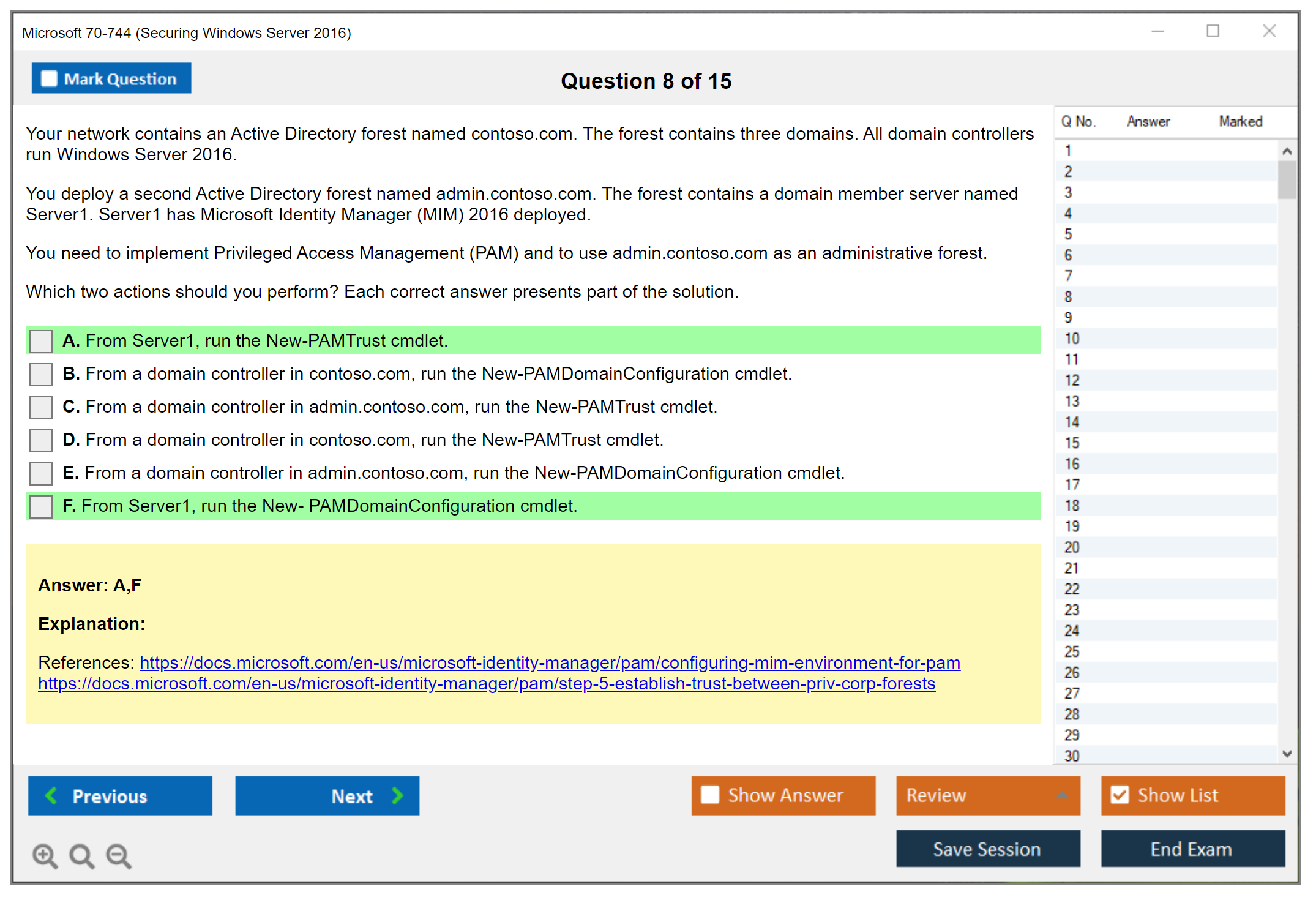 Microsoft 70-744 (Securing Windows Server 2016)

Mark Question

Question 8 of 15

Your network contains an Active Directory forest named contoso.com. The forest contains three domains. All domain controllers run Windows Server 2016.

You deploy a second Active Directory forest named admin.contoso.com. The forest contains a domain member server named Server1. Server1 has Microsoft Identity Manager (MIM) 2016 deployed.

You need to implement Privileged Access Management (PAM) and to use admin.contoso.com as an administrative forest.

Which two actions should you perform? Each correct answer presents part of the solution.

A. From Server1, run the New-PAMTrust cmdlet.

B. From a domain controller in contoso.com, run the New-PAMDomainConfiguration cmdlet.

C. From a domain controller in admin.contoso.com, run the New-PAMTrust cmdlet.

D. From a domain controller in contoso.com, run the New-PAMTrust cmdlet.

E. From a domain controller in admin.contoso.com, run the New-PAMDomainConfiguration cmdlet.

F. From Server1, run the New- PAMDomainConfiguration cmdlet.

Answer: A,F

Explanation:

References: https://docs.microsoft.com/en-us/microsoft-identity-manager/pam/configuring-mim-environment-for-pam https://docs.microsoft.com/en-us/microsoft-identity-manager/pam/step-5-establish-trust-between-priv-corp-forests

| Q No. | Answer | Marked |
|---|---|---|
| 1 | | |
| 2 | | |
| 3 | | |
| 4 | | |
| 5 | | |
| 6 | | |
| 7 | | |
| 8 | | |
| 9 | | |
| 10 | | |
| 11 | | |
| 12 | | |
| 13 | | |
| 14 | | |
| 15 | | |
| 16 | | |
| 17 | | |
| 18 | | |
| 19 | | |
| 20 | | |
| 21 | | |
| 22 | | |
| 23 | | |
| 24 | | |
| 25 | | |
| 26 | | |
| 27 | | |
| 28 | | |
| 29 | | |
| 30 | | |

Previous

Next

Show Answer

Review

Show List

Save Session

End Exam