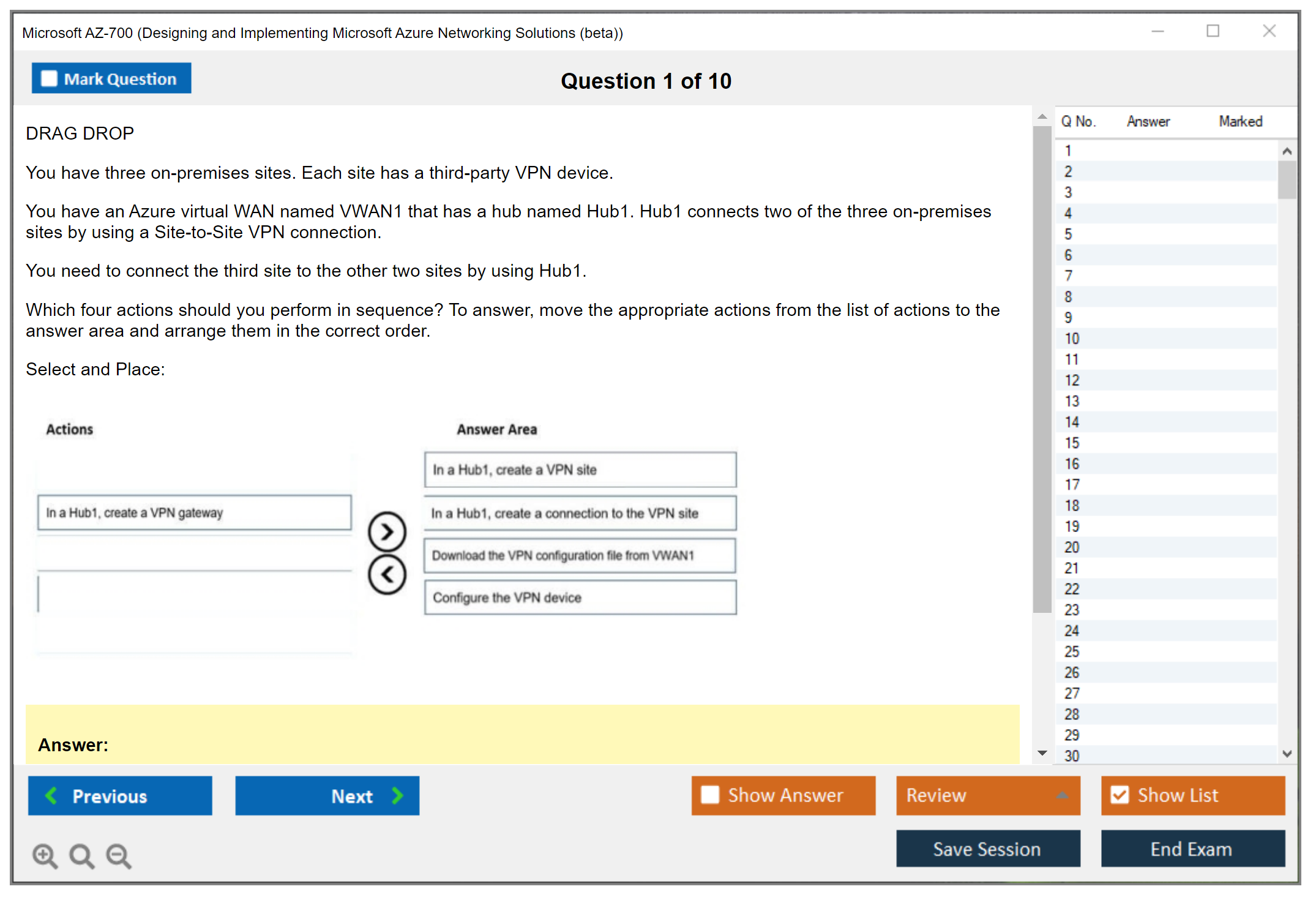 Microsoft AZ-700 (Designing and Implementing Microsoft Azure Networking Solutions (beta))

Mark Question

Question 1 of 10

DRAG DROP

You have three on-premises sites. Each site has a third-party VPN device.

You have an Azure virtual WAN named VWAN1 that has a hub named Hub1. Hub1 connects two of the three on-premises sites by using a Site-to-Site VPN connection.

You need to connect the third site to the other two sites by using Hub1.

Which four actions should you perform in sequence? To answer, move the appropriate actions from the list of actions to the answer area and arrange them in the correct order.

Select and Place:

Actions

In a Hub1, create a VPN gateway

Answer Area

In a Hub1, create a VPN site

In a Hub1, create a connection to the VPN site

Download the VPN configuration file from VWAN1

Configure the VPN device

Answer:

| Q No. | Answer | Marked |
|---|---|---|
| 1 | | |
| 2 | | |
| 3 | | |
| 4 | | |
| 5 | | |
| 6 | | |
| 7 | | |
| 8 | | |
| 9 | | |
| 10 | | |
| 11 | | |
| 12 | | |
| 13 | | |
| 14 | | |
| 15 | | |
| 16 | | |
| 17 | | |
| 18 | | |
| 19 | | |
| 20 | | |
| 21 | | |
| 22 | | |
| 23 | | |
| 24 | | |
| 25 | | |
| 26 | | |
| 27 | | |
| 28 | | |
| 29 | | |
| 30 | | |

Previous

Next

Show Answer

Review

Show List

Save Session

End Exam