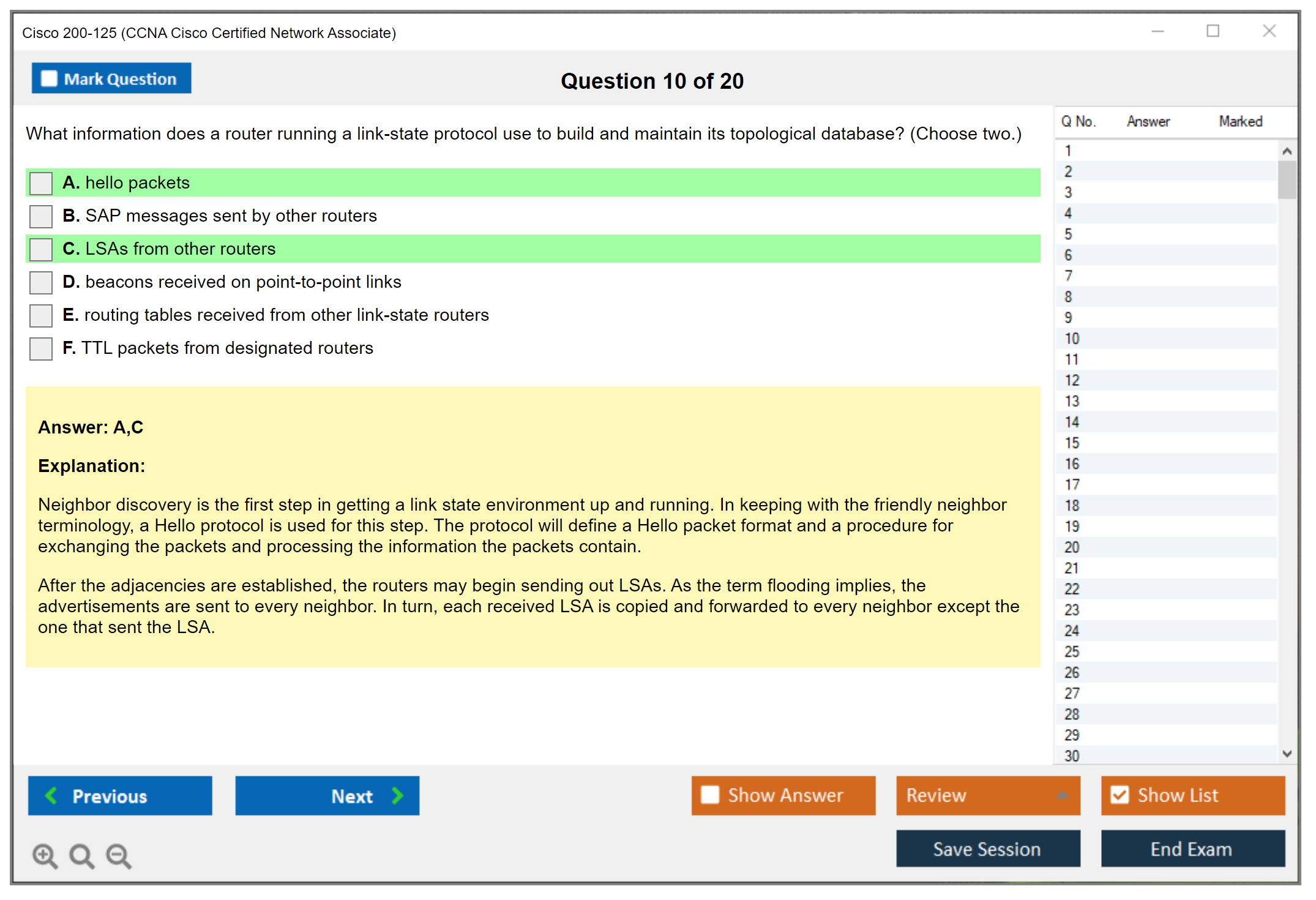 Cisco 200-125 (CCNA Cisco Certified Network Associate)

Mark Question

Question 10 of 20

What information does a router running a link-state protocol use to build and maintain its topological database? (Choose two.)

A. hello packets

B. SAP messages sent by other routers

C. LSAs from other routers

D. beacons received on point-to-point links

E. routing tables received from other link-state routers

F. TTL packets from designated routers

Answer: A,C

Explanation:

Neighbor discovery is the first step in getting a link state environment up and running. In keeping with the friendly neighbor terminology, a Hello protocol is used for this step. The protocol will define a Hello packet format and a procedure for exchanging the packets and processing the information the packets contain.

After the adjacencies are established, the routers may begin sending out LSAs. As the term flooding implies, the advertisements are sent to every neighbor. In turn, each received LSA is copied and forwarded to every neighbor except the one that sent the LSA.

| Q No. | Answer | Marked |
|---|---|---|
| 1 | | |
| 2 | | |
| 3 | | |
| 4 | | |
| 5 | | |
| 6 | | |
| 7 | | |
| 8 | | |
| 9 | | |
| 10 | | |
| 11 | | |
| 12 | | |
| 13 | | |
| 14 | | |
| 15 | | |
| 16 | | |
| 17 | | |
| 18 | | |
| 19 | | |
| 20 | | |
| 21 | | |
| 22 | | |
| 23 | | |
| 24 | | |
| 25 | | |
| 26 | | |
| 27 | | |
| 28 | | |
| 29 | | |
| 30 | | |

Previous

Next

Show Answer

Review

Show List

Save Session

End Exam